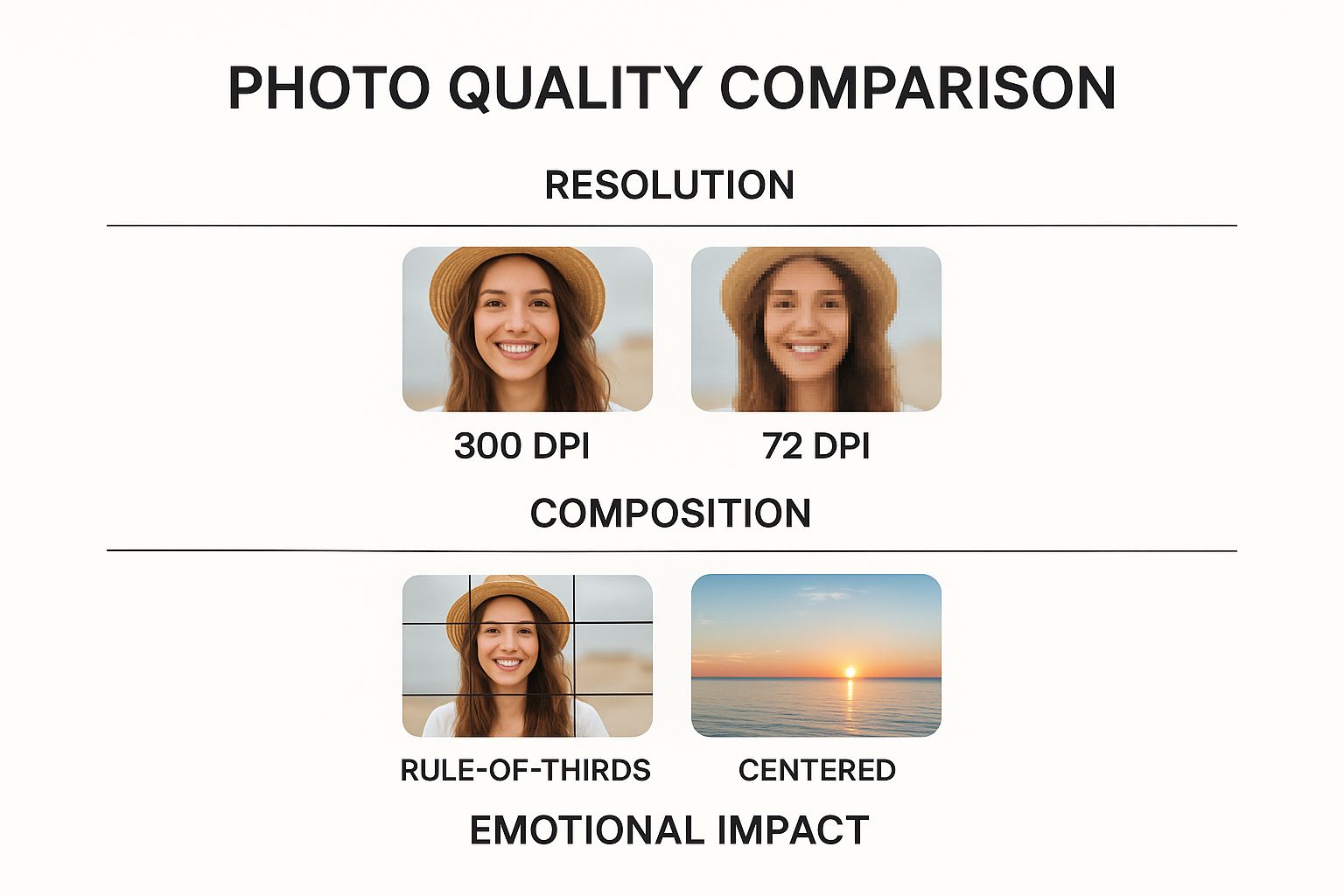 PHOTO QUALITY COMPARISON

RESOLUTION

300 DPI

72 DPI

COMPOSITION

RULE-OF-THIRDS

CENTERED

EMOTIONAL IMPACT