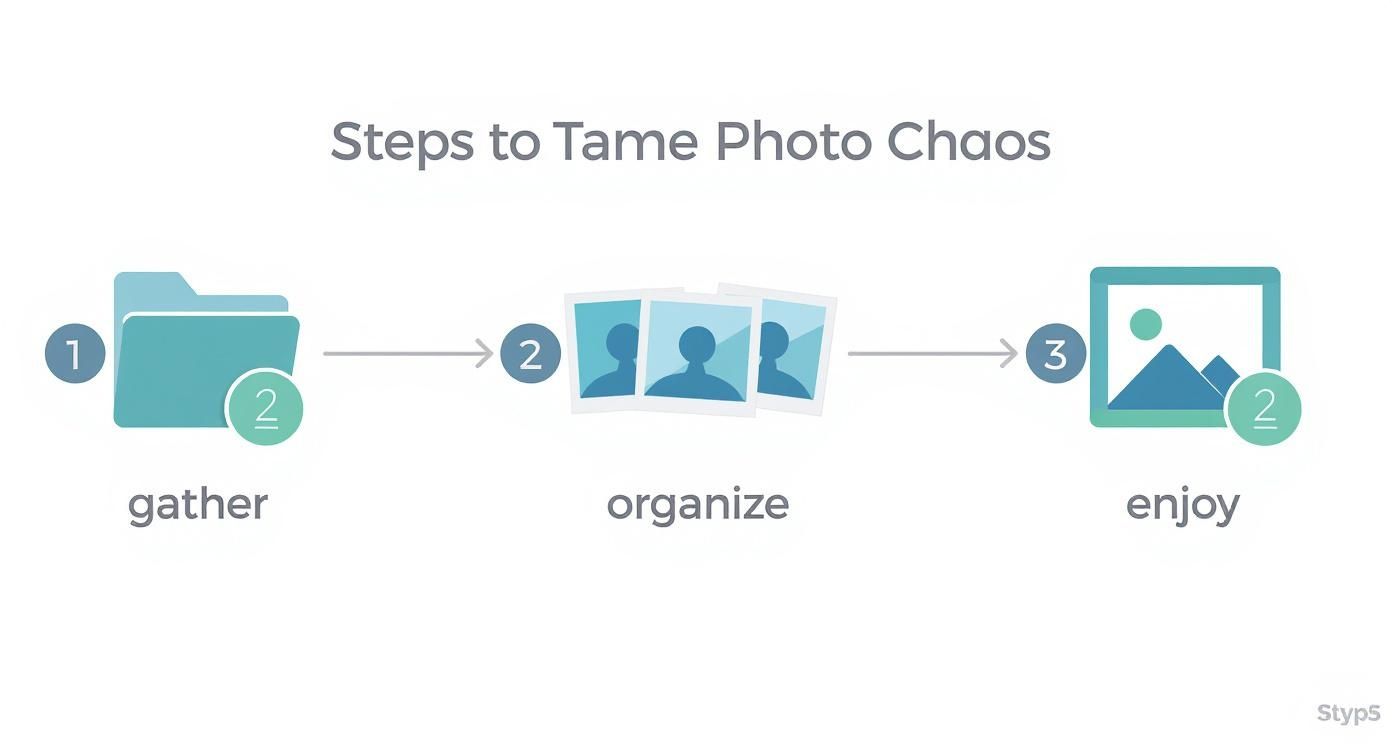 Steps to Tame Photo Chaos

1

2

gather

2

organize

3

2

enjoy

StypS