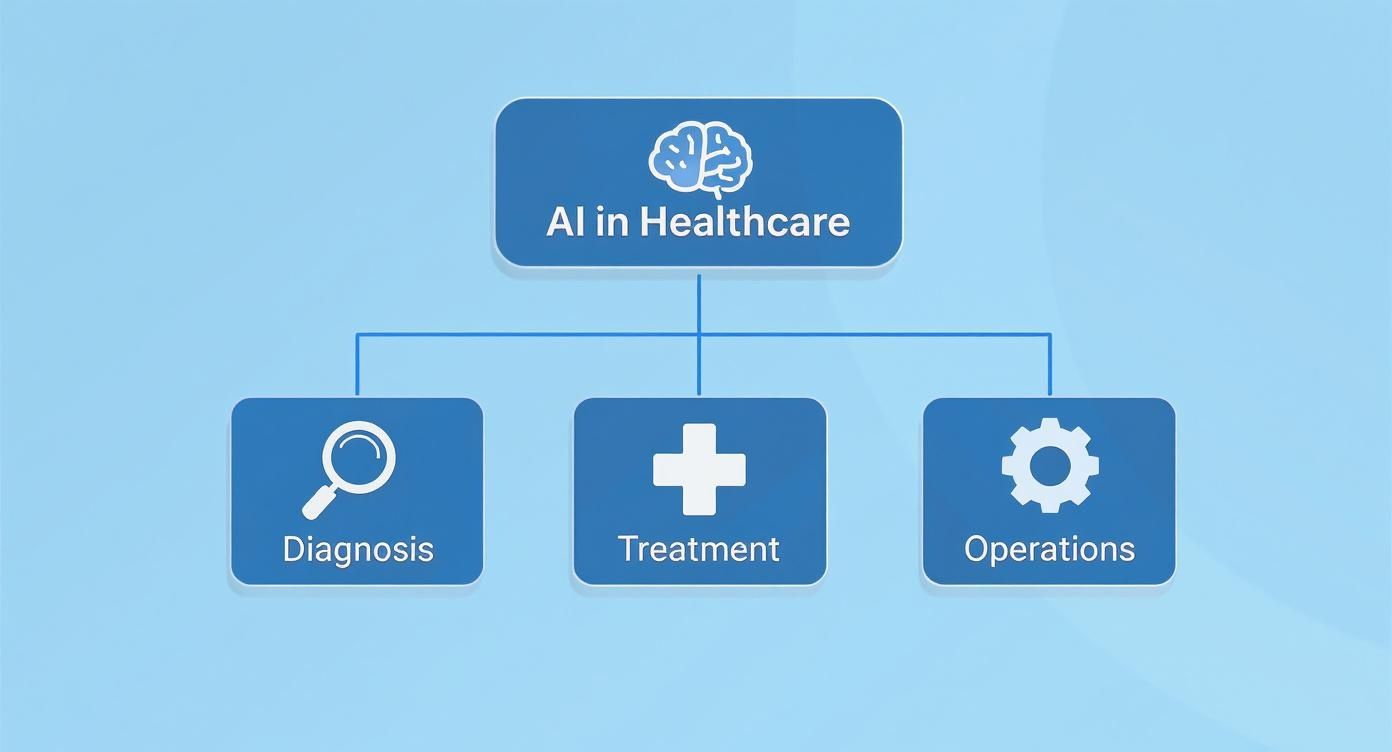 AI in Healthcare

Diagnosis

Treatment

Operations