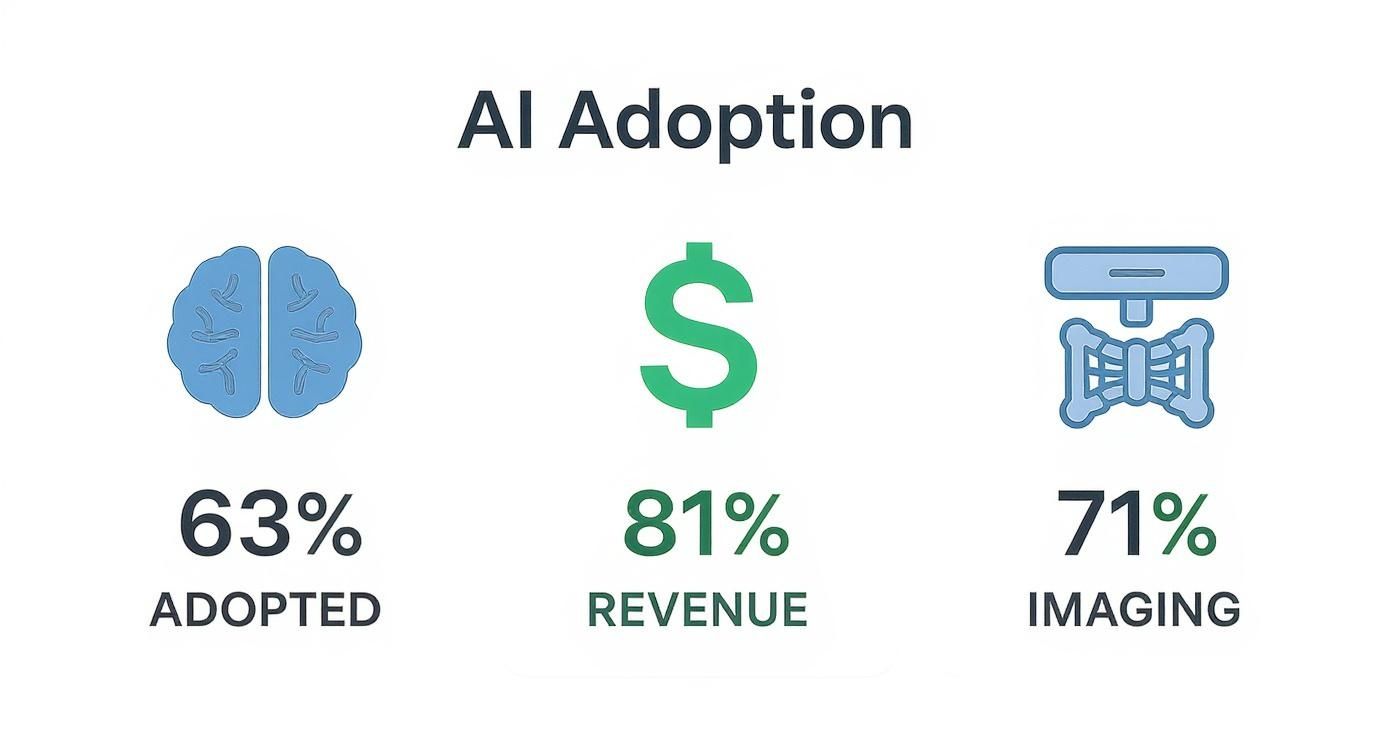 AI Adoption

$

63%
ADOPTED

81%
REVENUE

71%
IMAGING