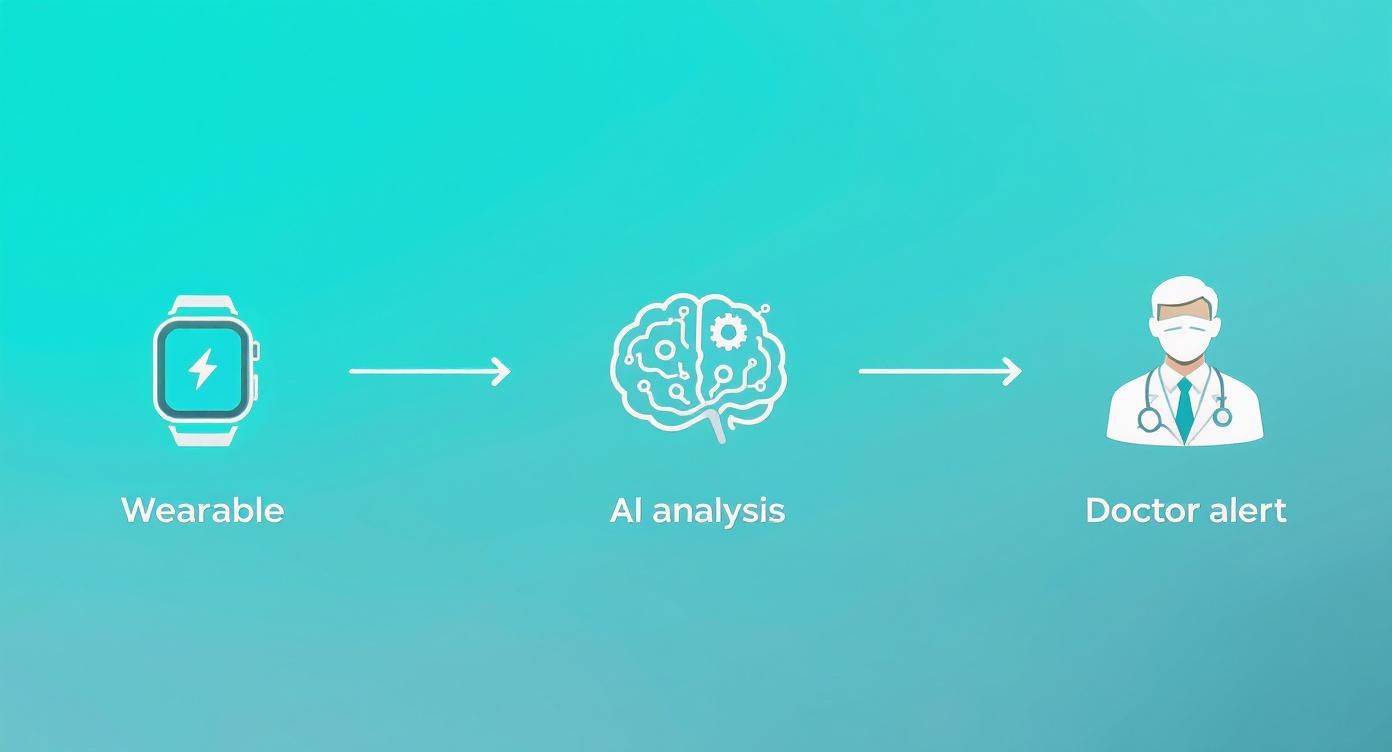 Wearable

AI analysis

Doctor alert