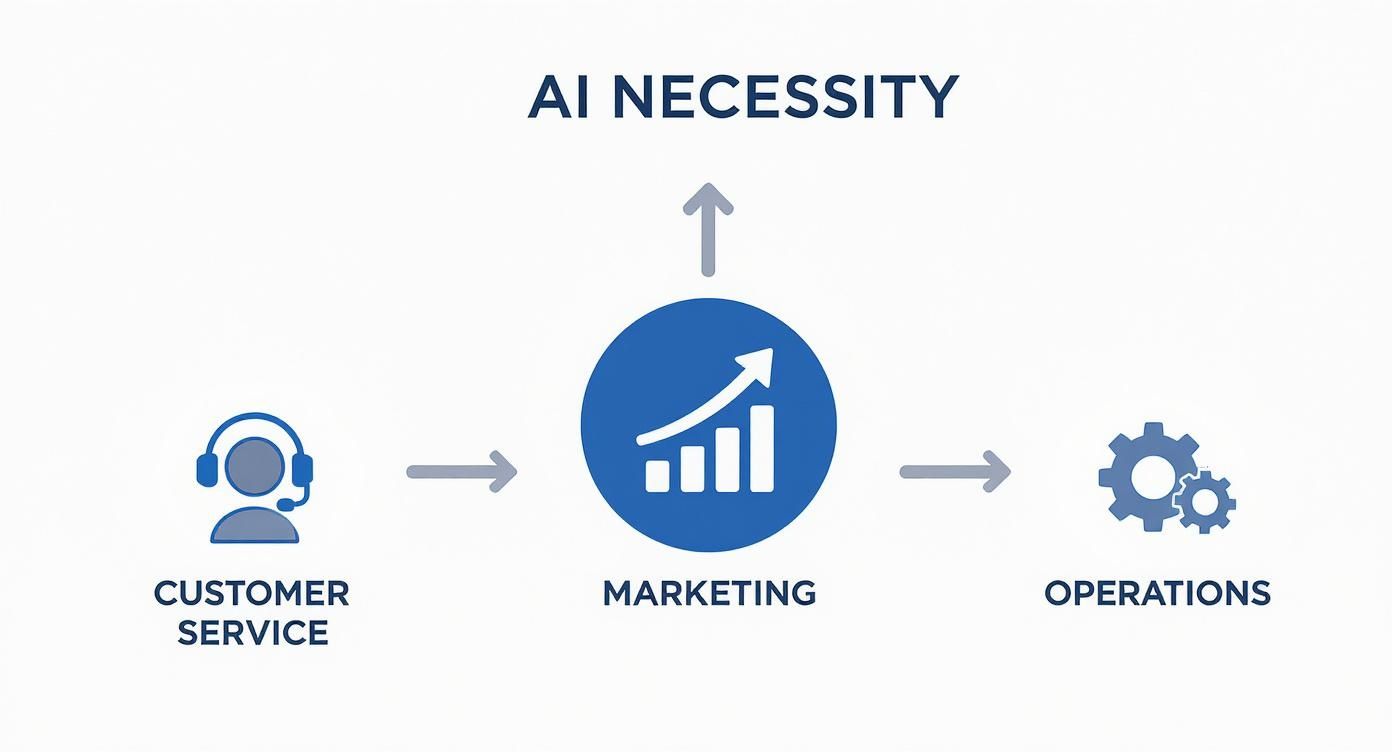 AI NECESSITY

CUSTOMER SERVICE

MARKETING

OPERATIONS