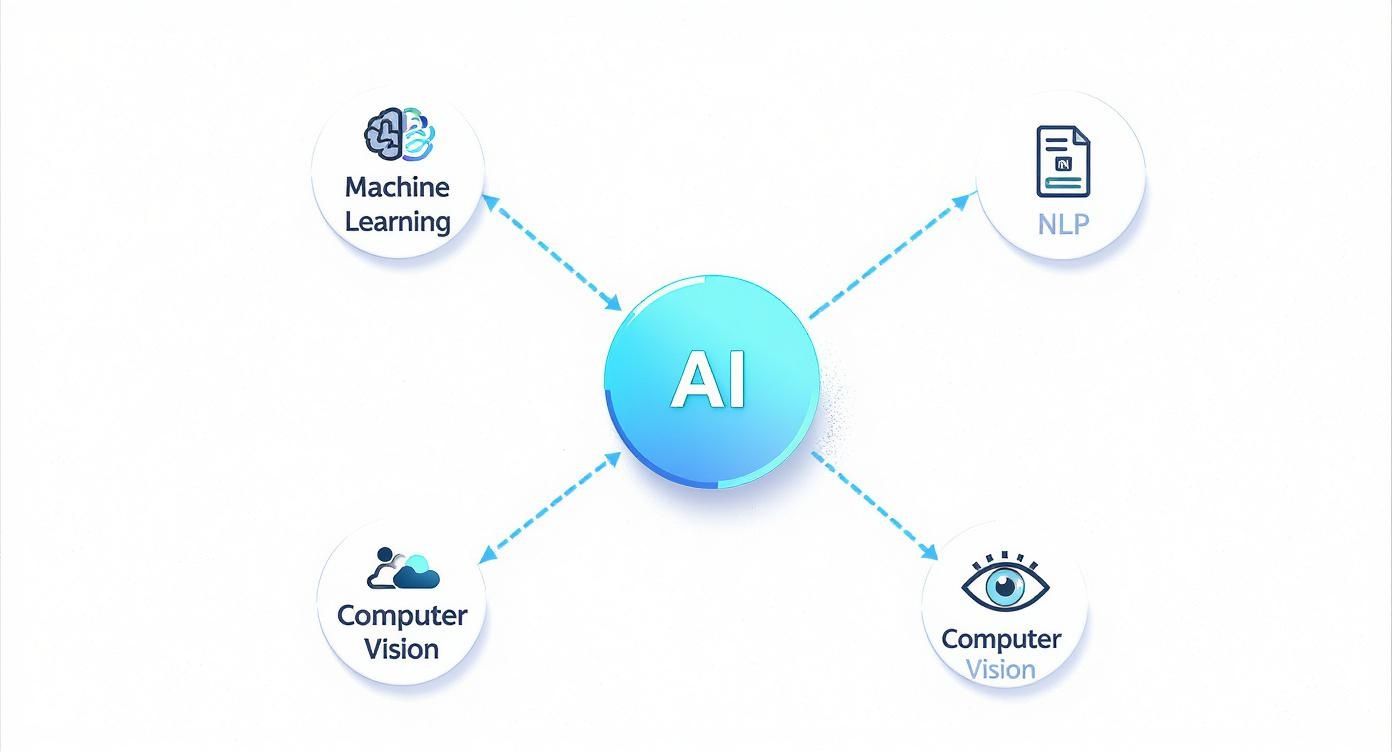 Machine Learning

NLP

AI

Computer Vision

Computer Vision