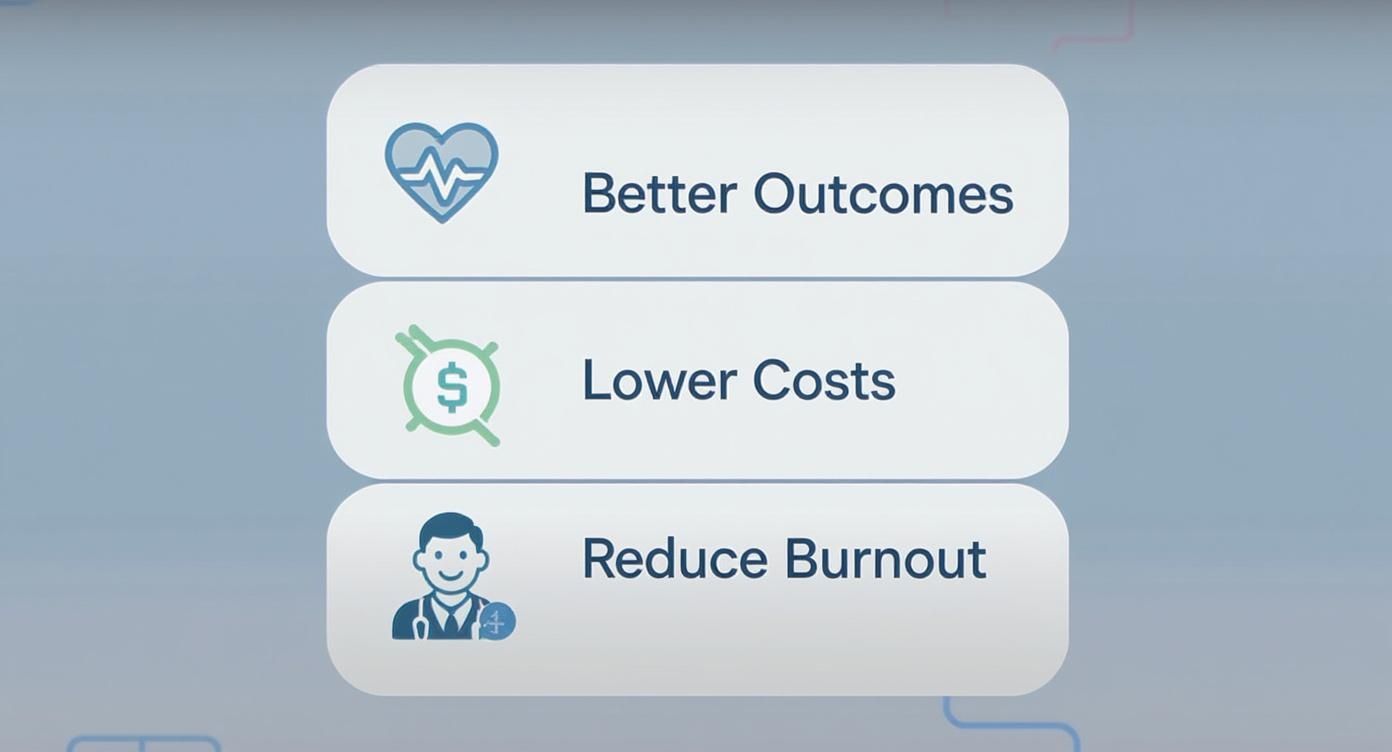 Better Outcomes

$

Lower Costs

Reduce Burnout