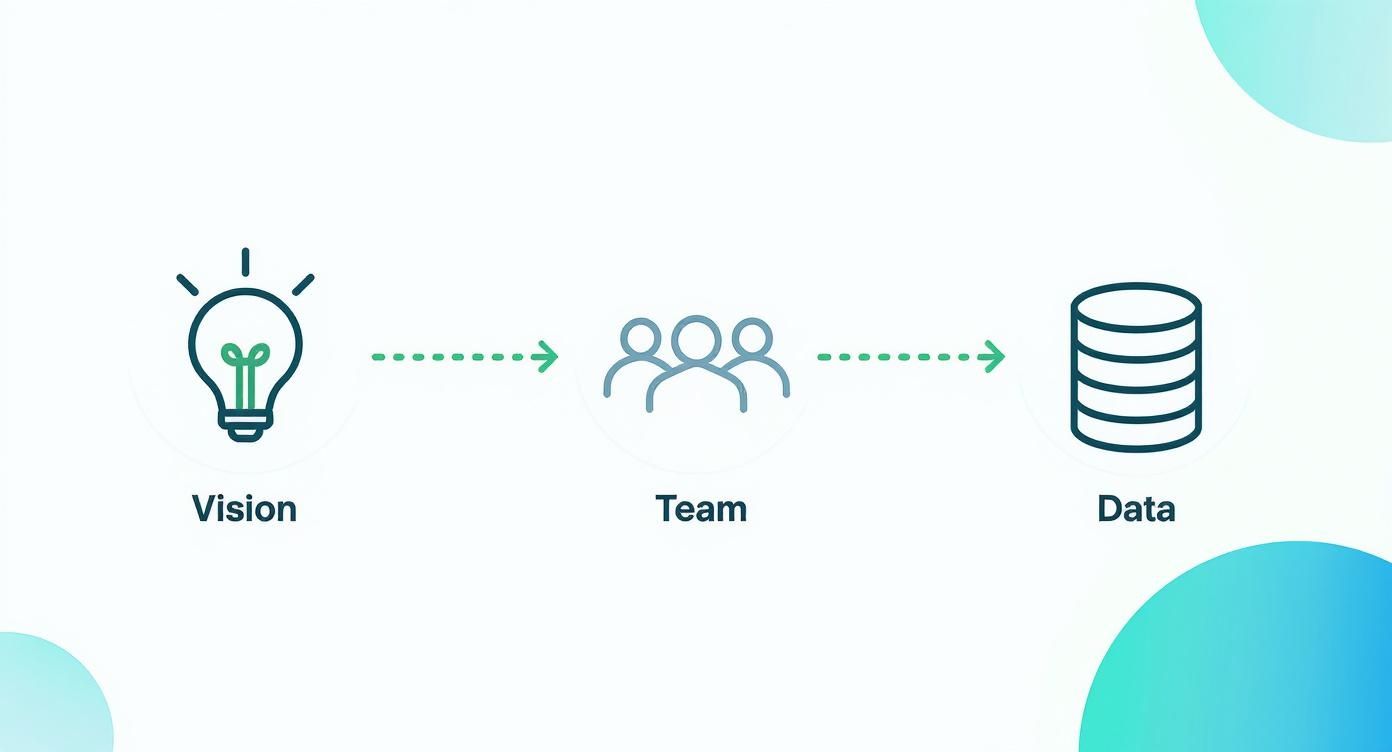 Vision

Team

Data