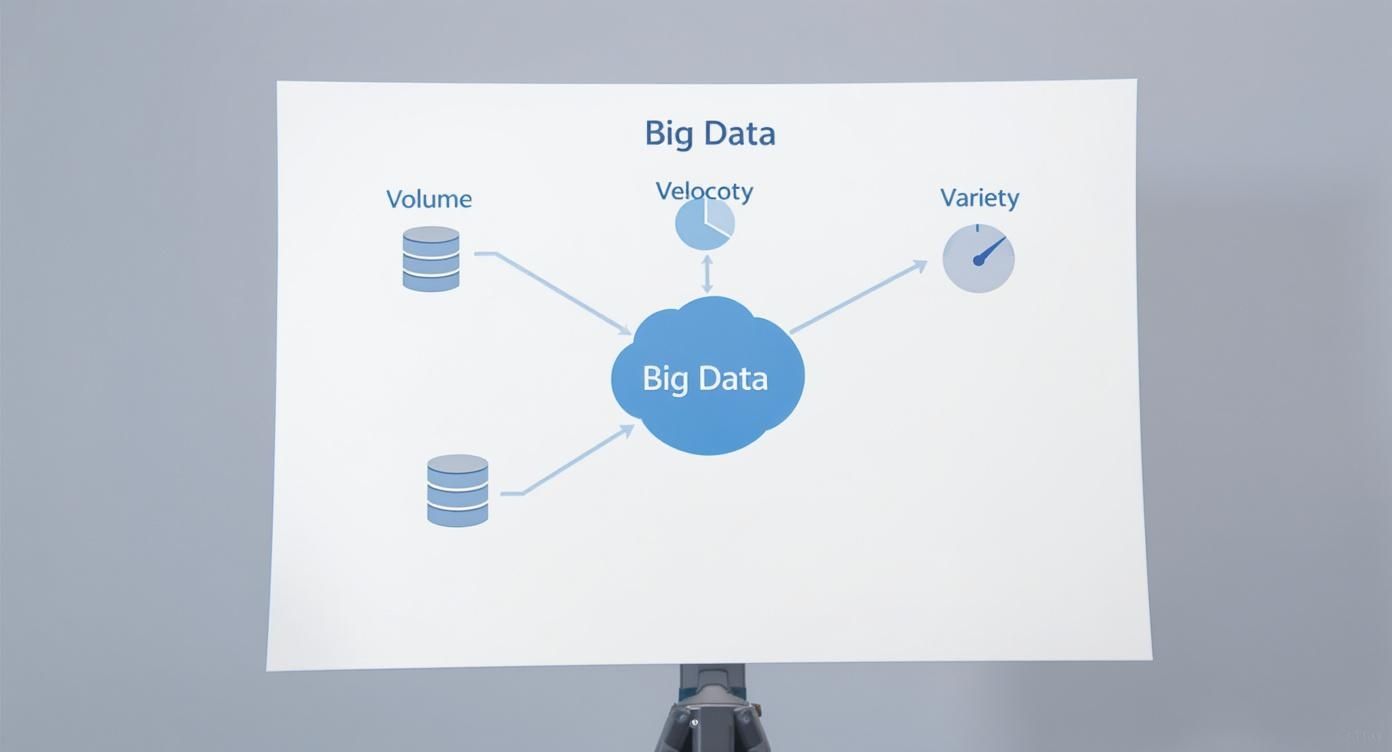 Big Data

Volume

Velocoty

Variety

Big Data