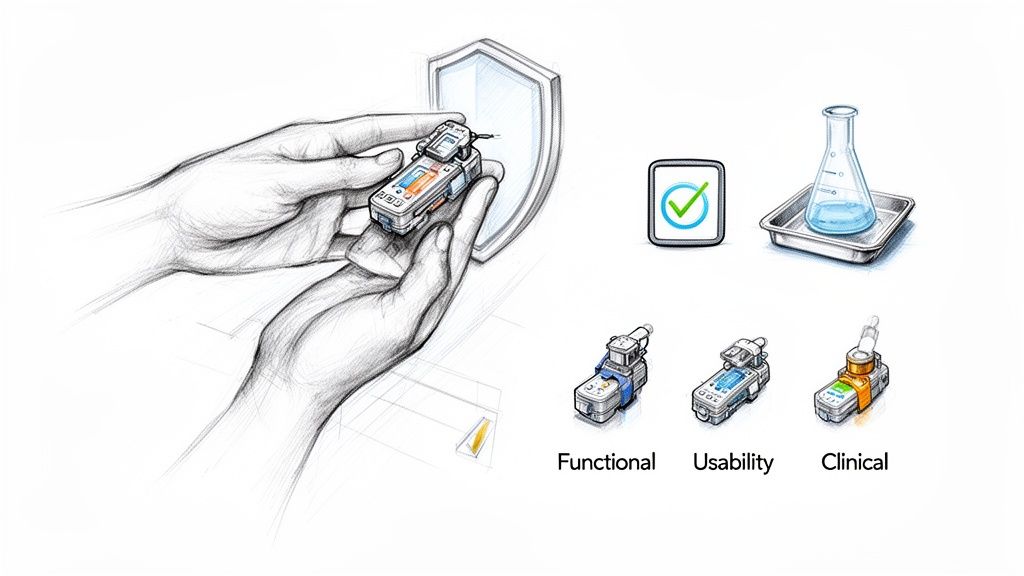 Functional Usability Clinical