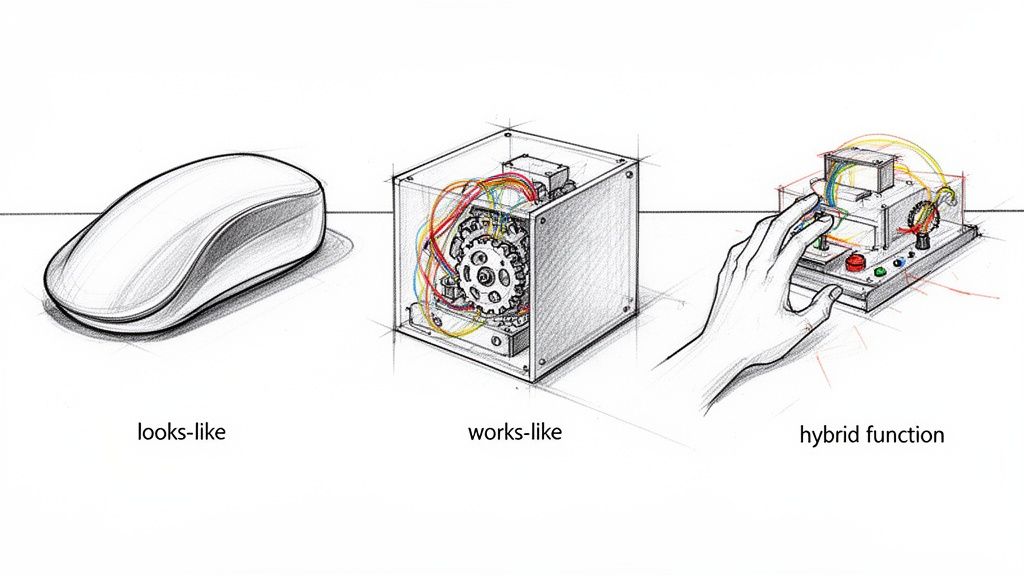 looks-like

works-like

hybrid function