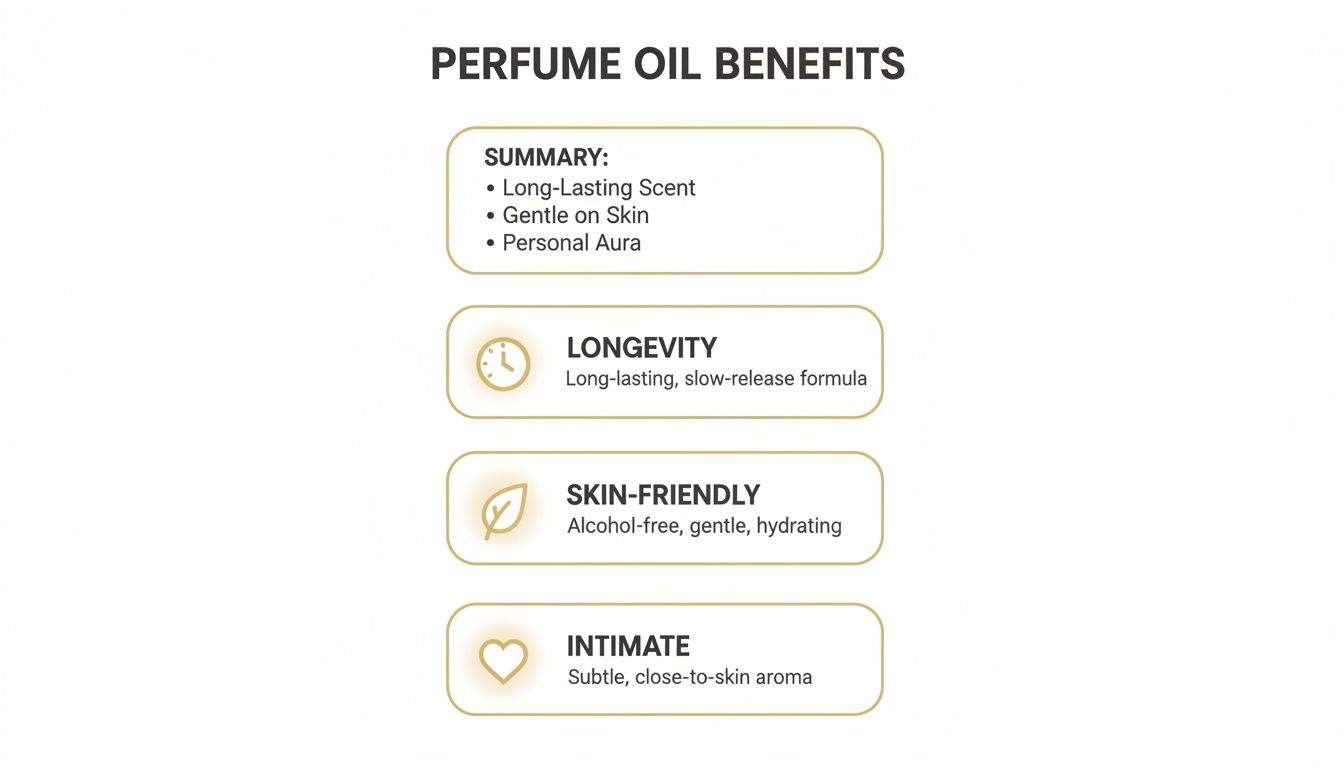 PERFUME OIL BENEFITS

SUMMARY:
• Long-Lasting Scent
• Gentle on Skin
• Personal Aura

LONGEVITY
Long-lasting, slow-release formula

SKIN-FRIENDLY
Alcohol-free, gentle, hydrating

INTIMATE
Subtle, close-to-skin aroma