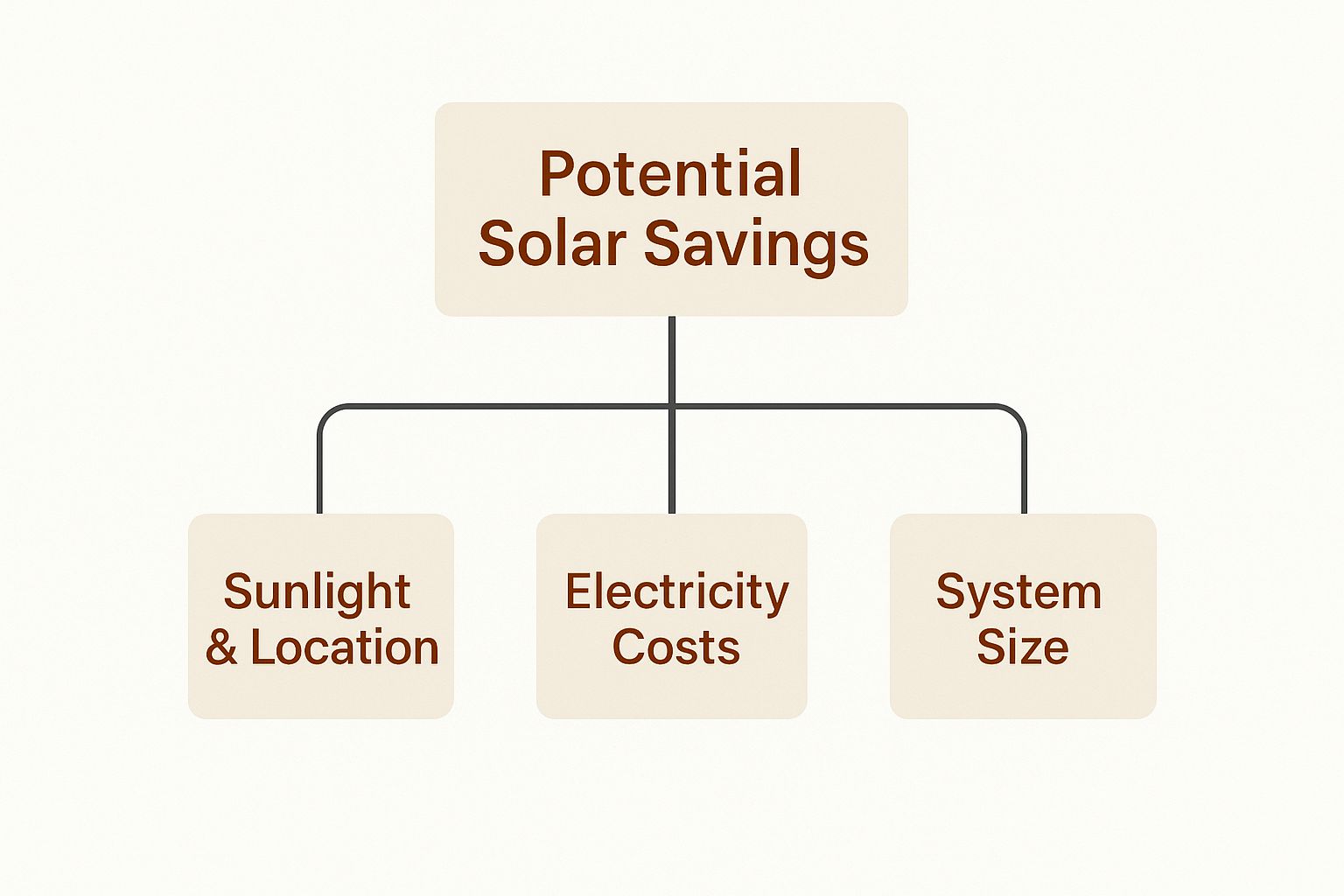 Potential Solar Savings

Sunlight & Location

Electricity Costs

System Size