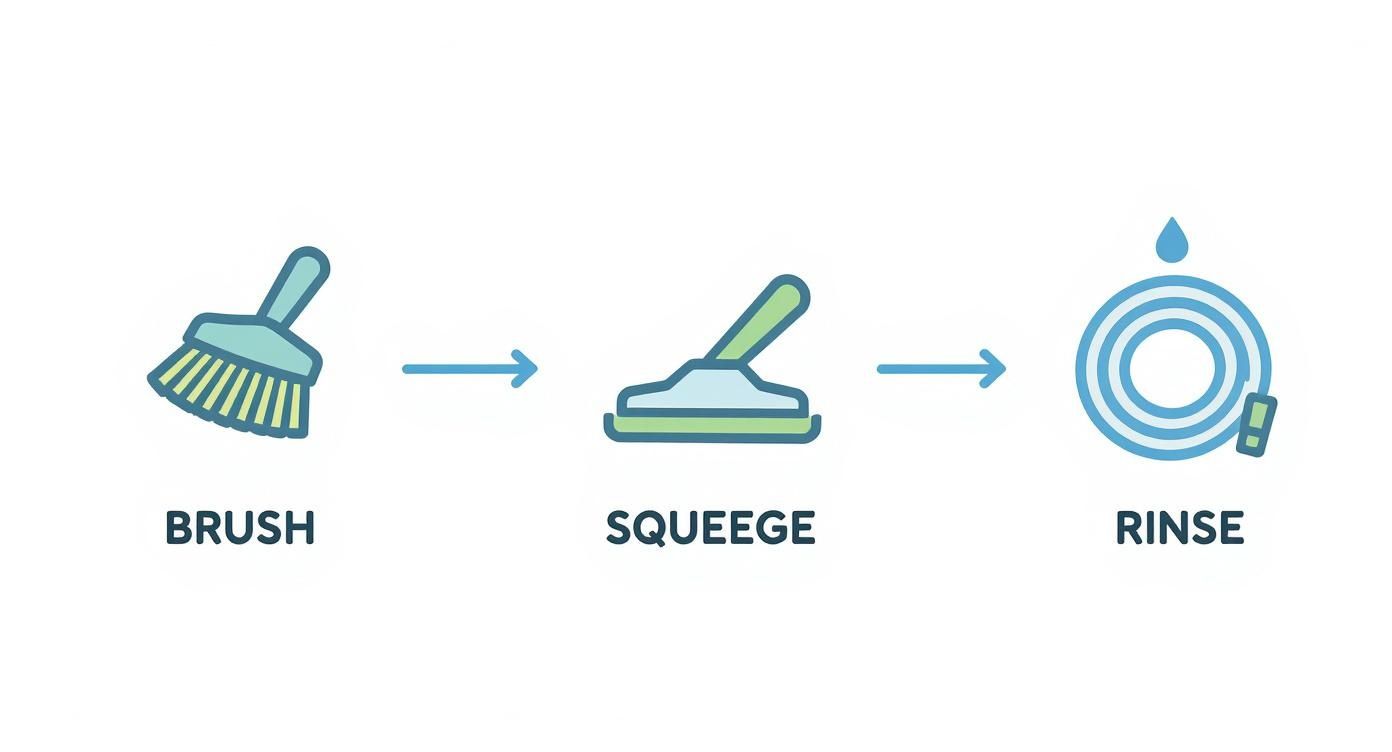 BRUSH

SQUEEGE

RINSE