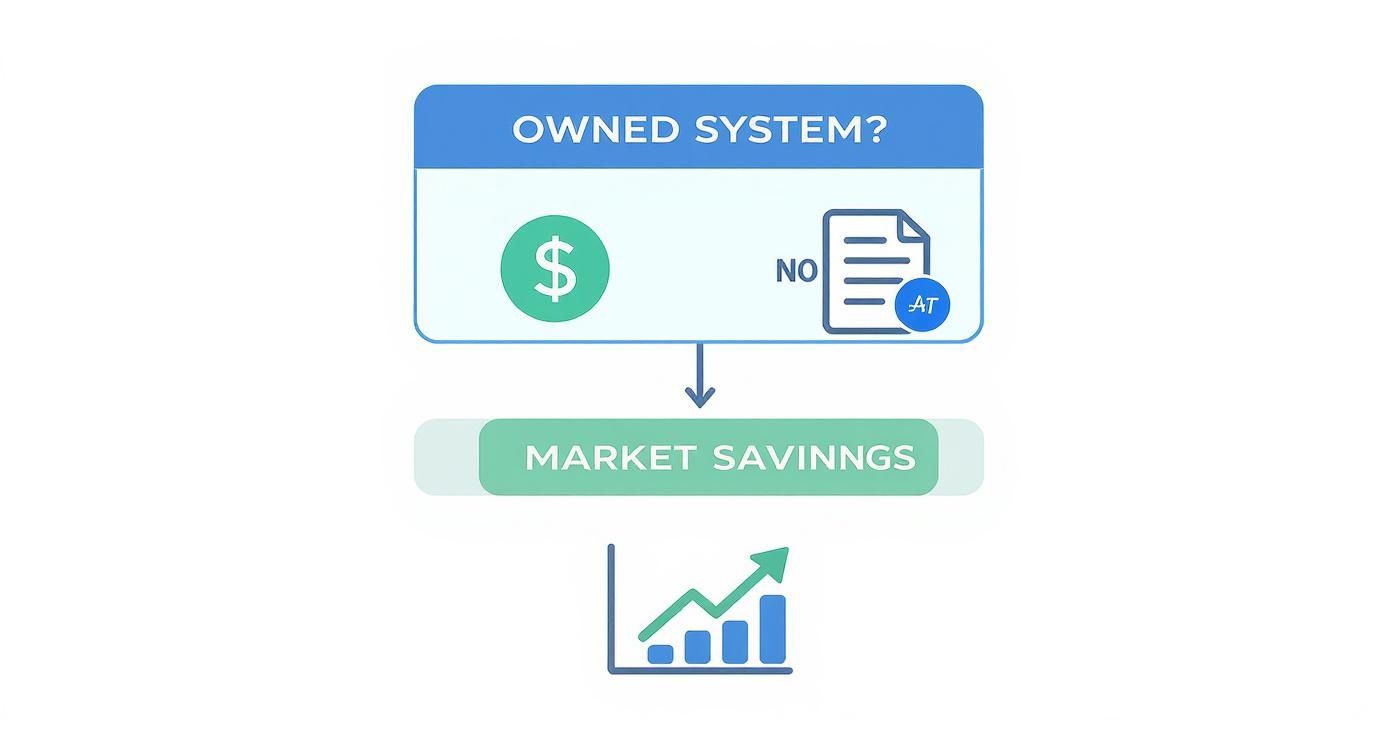 OWNED SYSTEM?

$

NO

AT

MARKET SAVINNGS