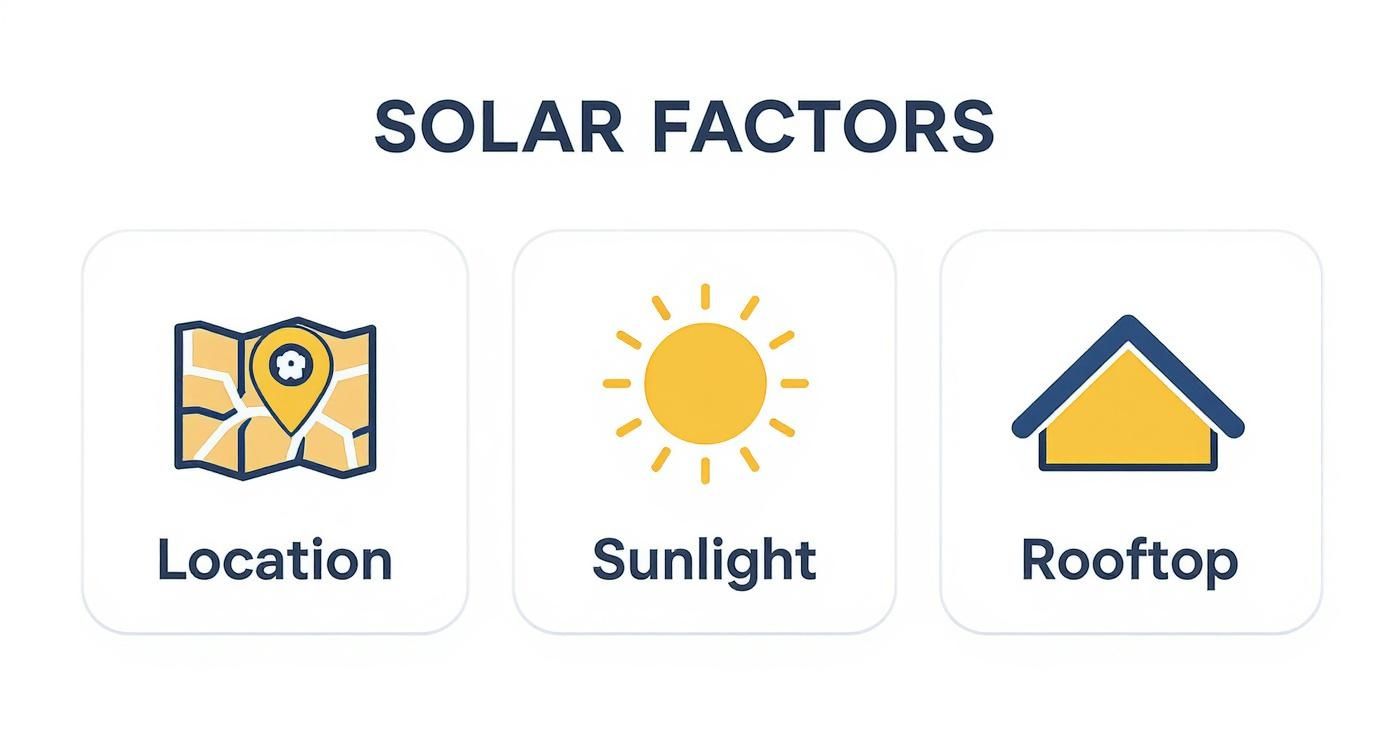 SOLAR FACTORS

Location

Sunlight

Rooftop