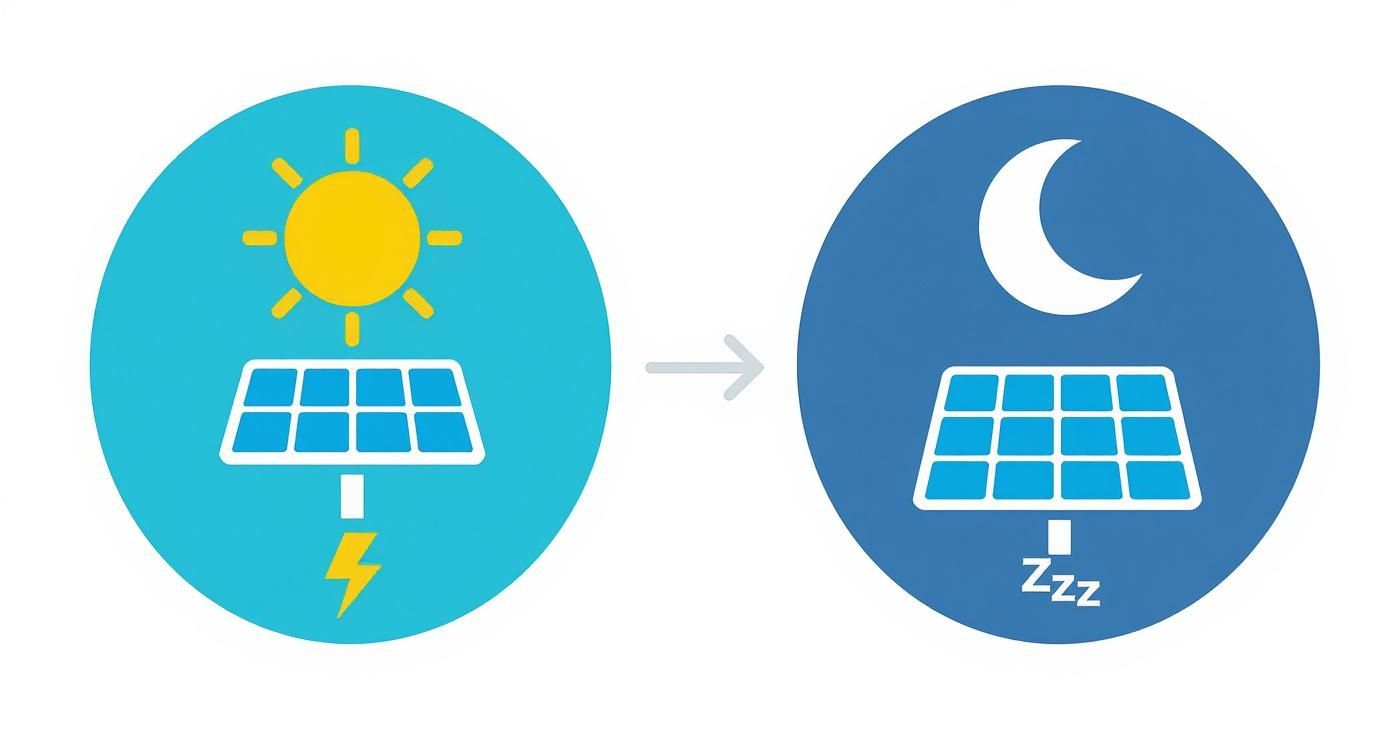 Zzz