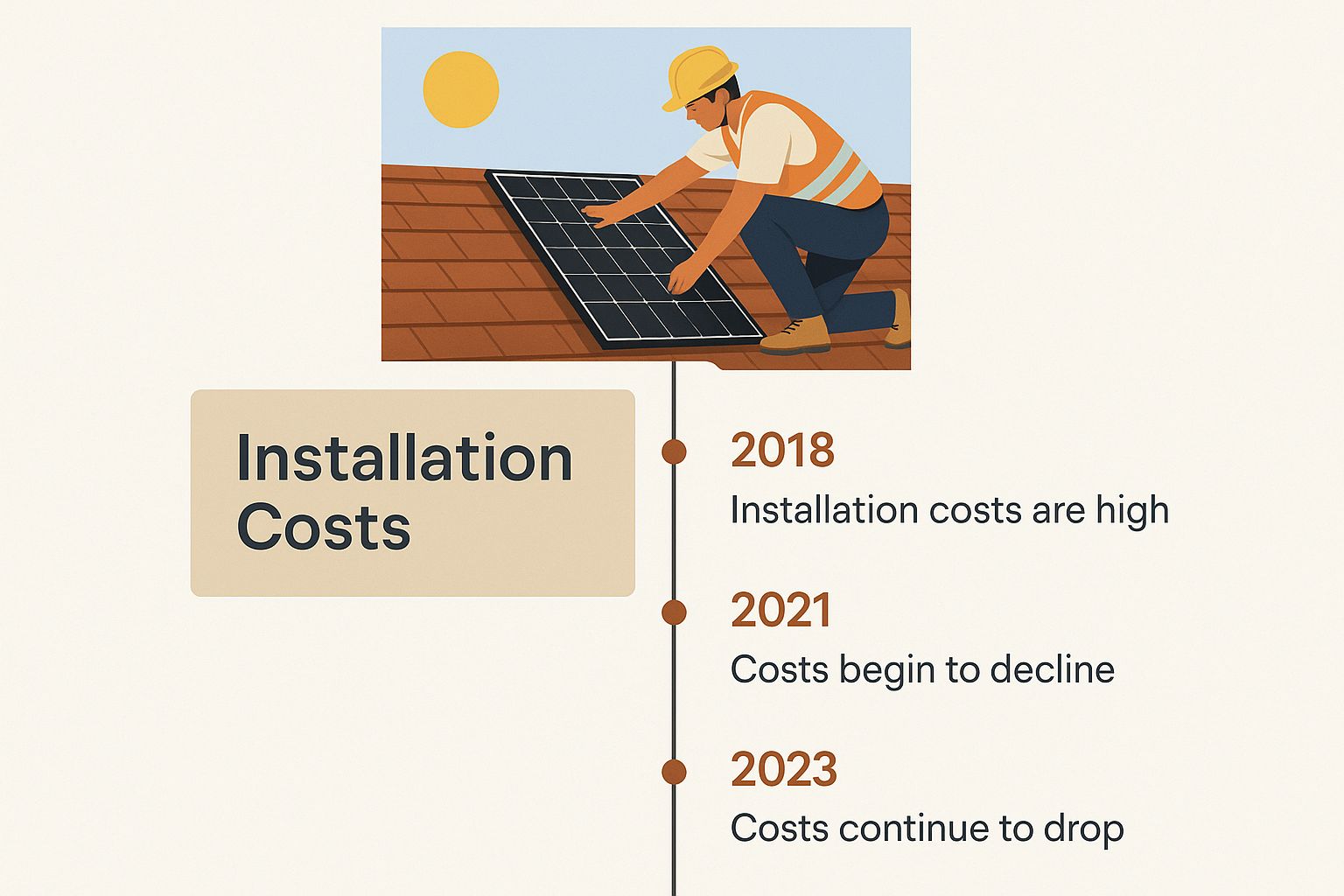 Installation Costs

2018
Installation costs are high

2021
Costs begin to decline

2023
Costs continue to drop