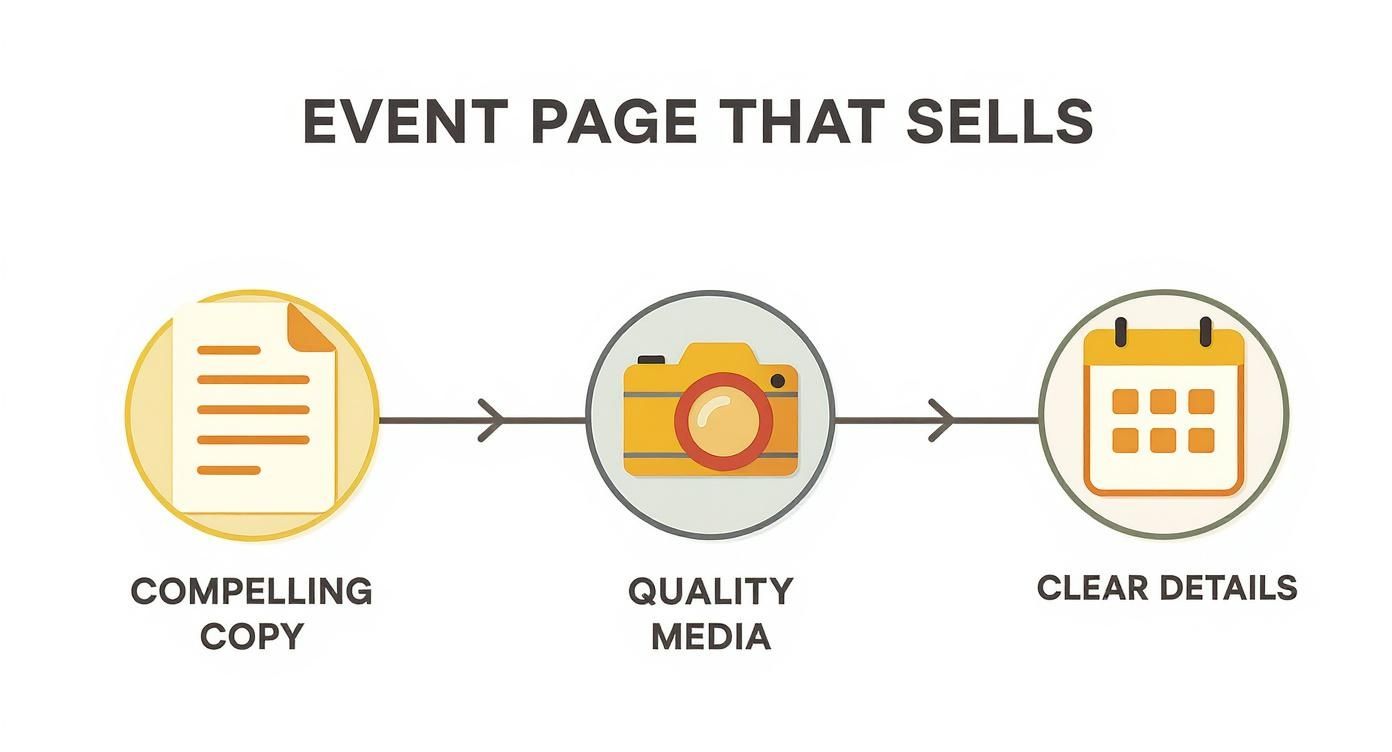 EVENT PAGE THAT SELLS

COMPELLING COPY

QUALITY MEDIA

CLEAR DETAILS