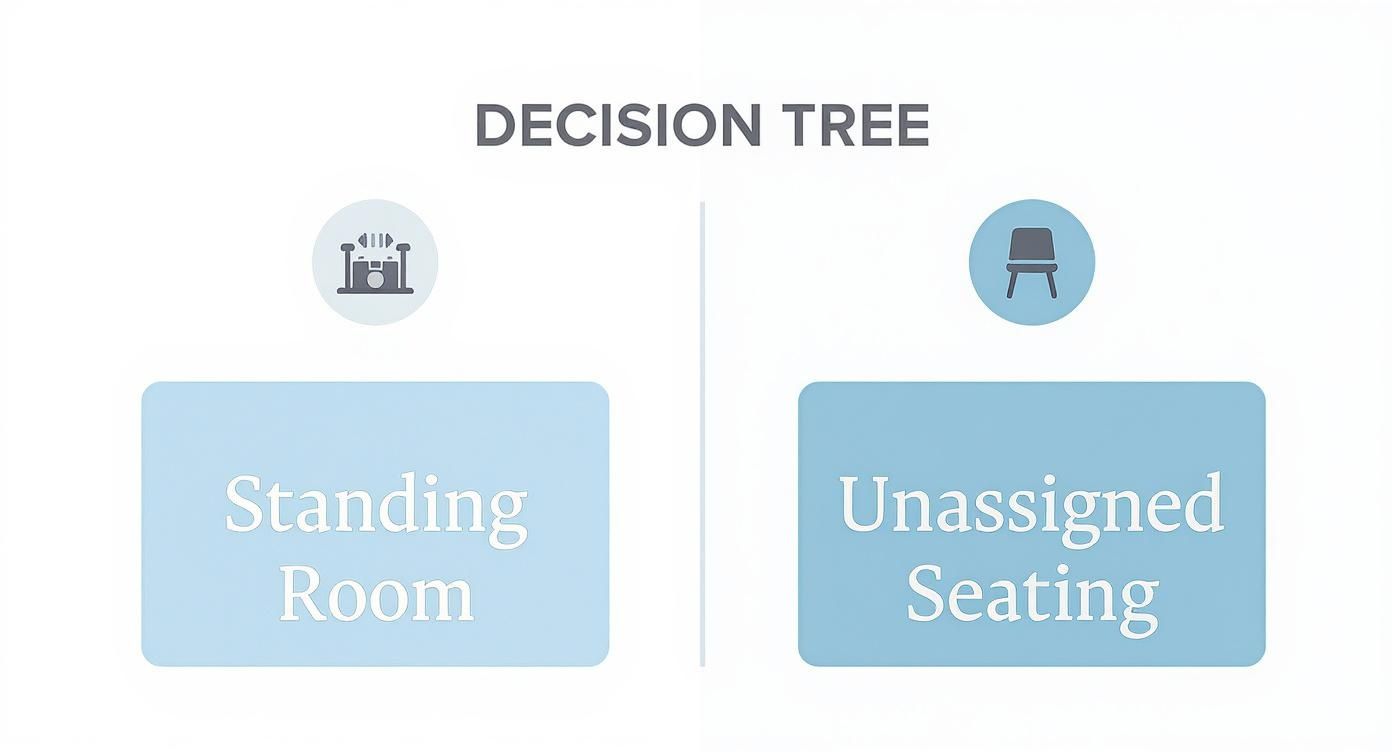 DECISION TREE

Standing Room

Unassigned Seating