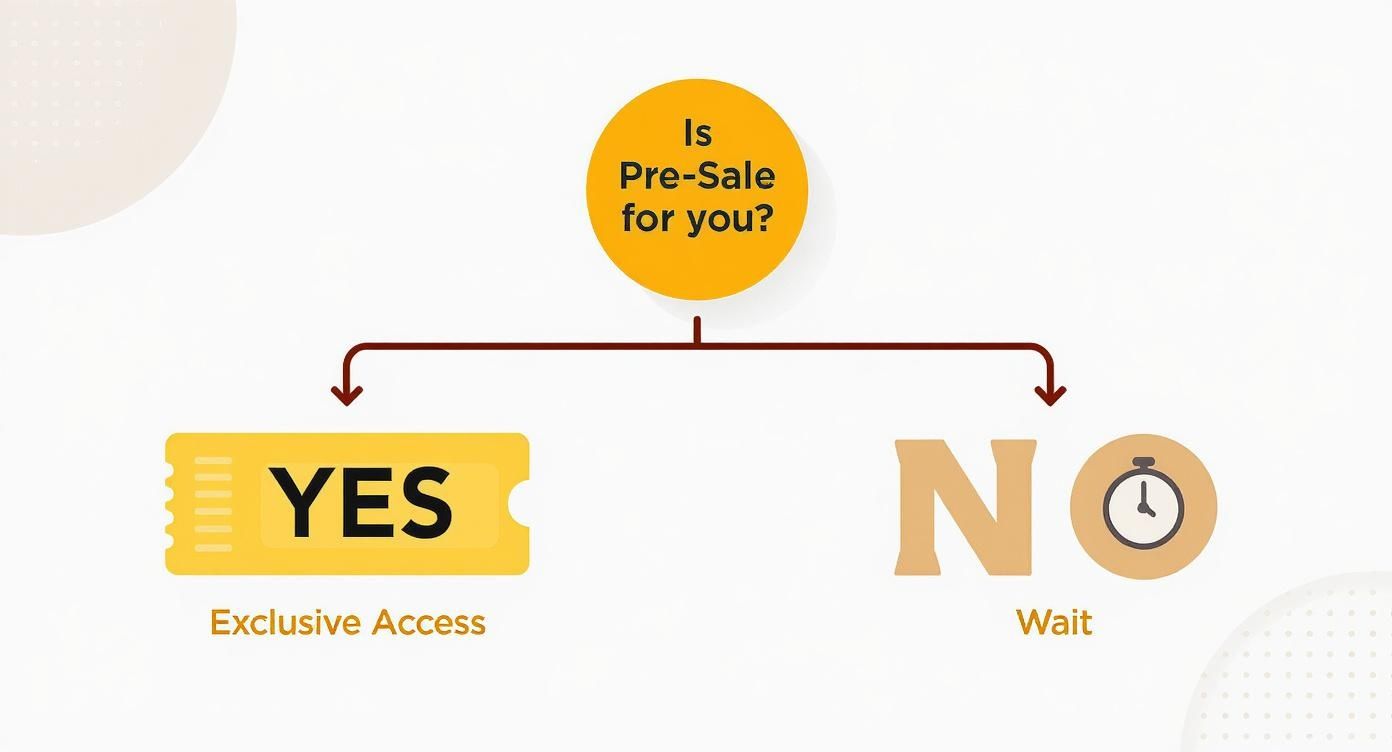 Is Pre-Sale for you?

YES

Exclusive Access

NO

Wait