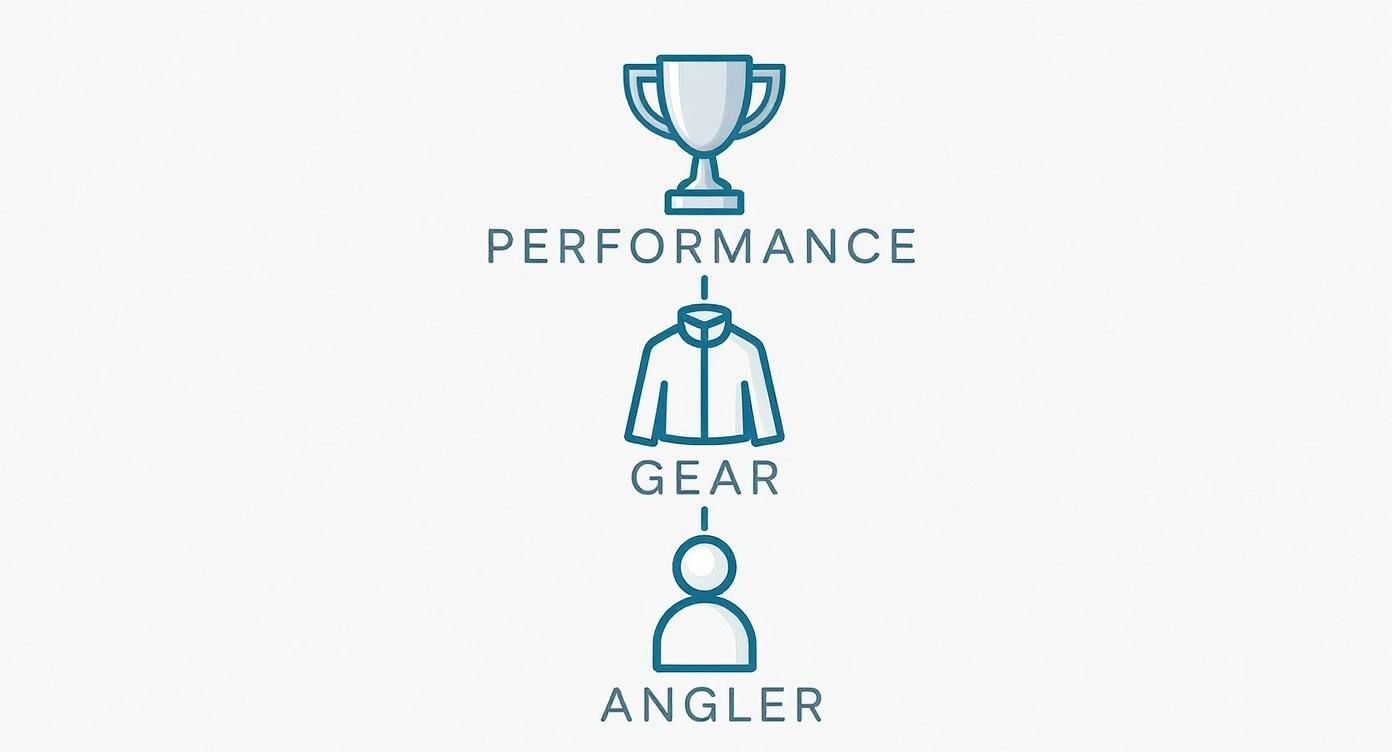 PERFORMANCE

GEAR

ANGLER