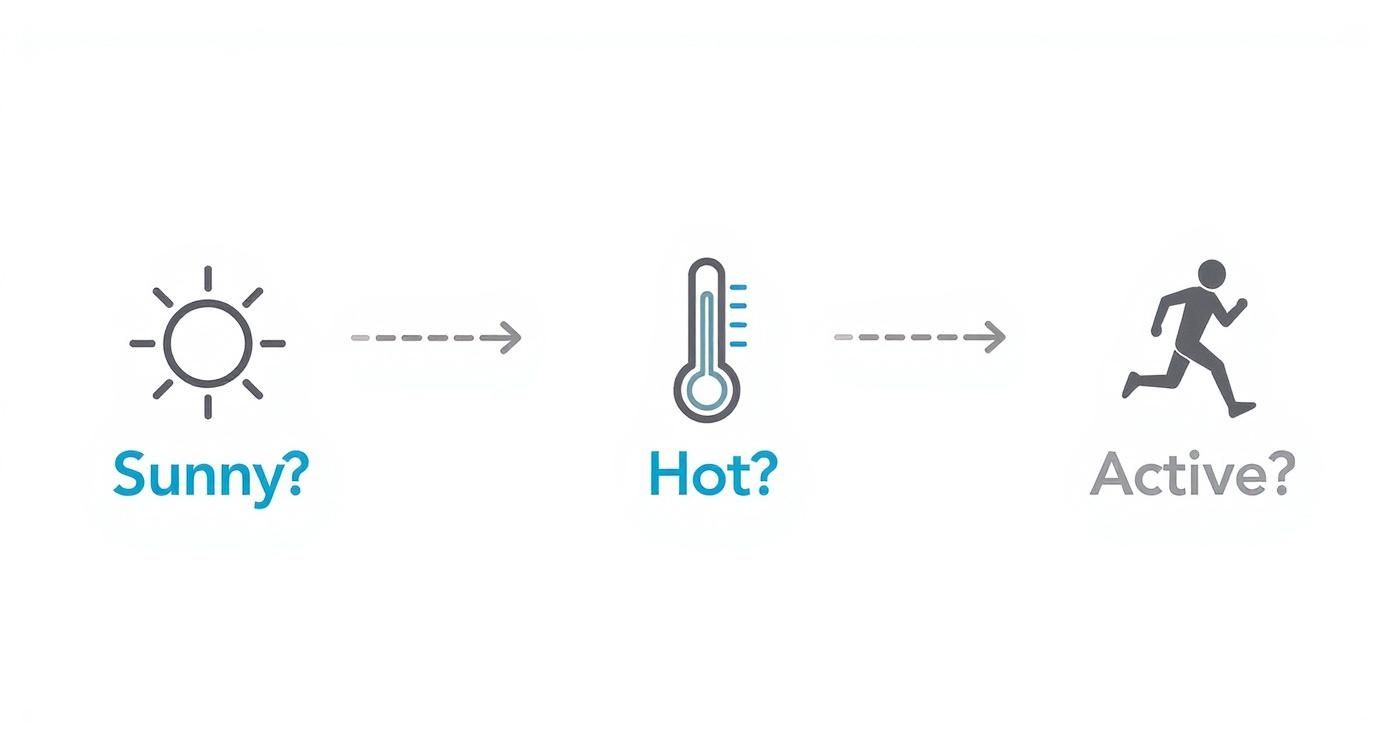 Sunny?

Hot?

Active?