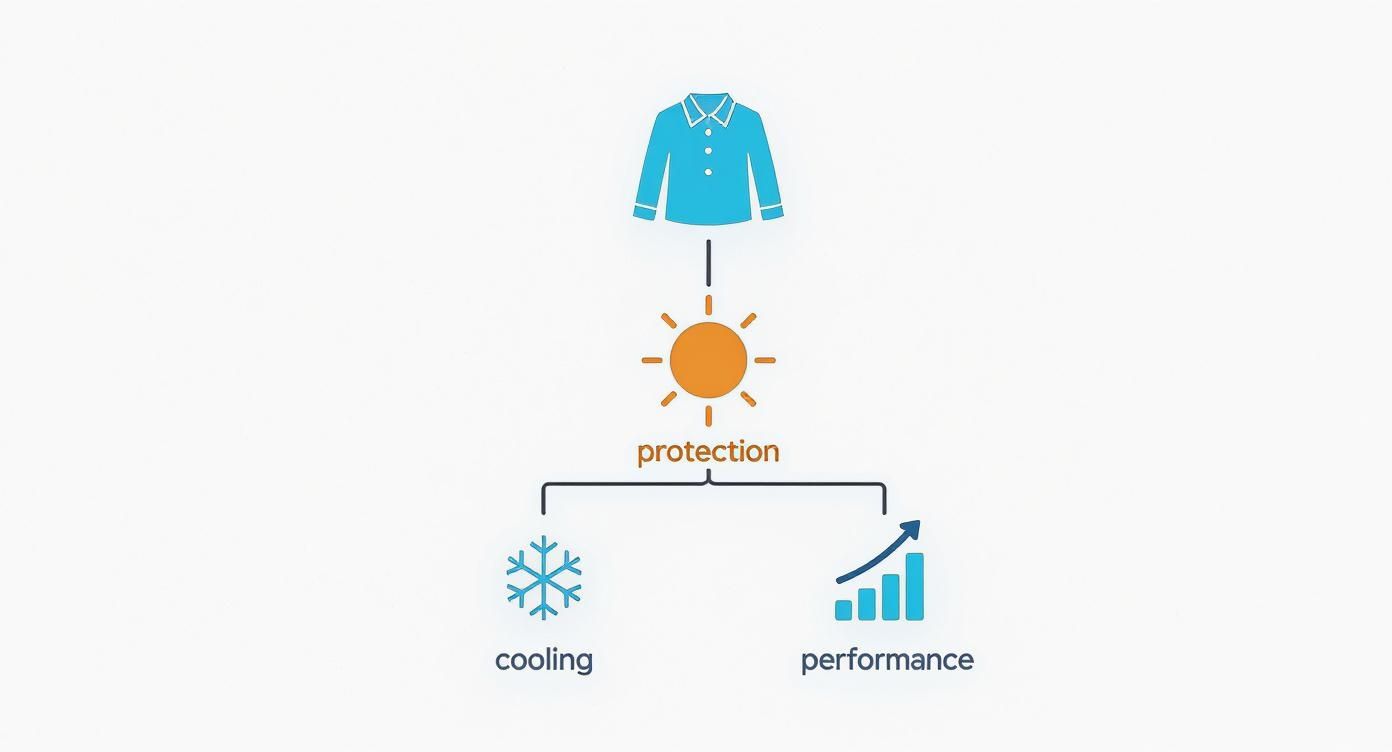 protection

cooling

performance