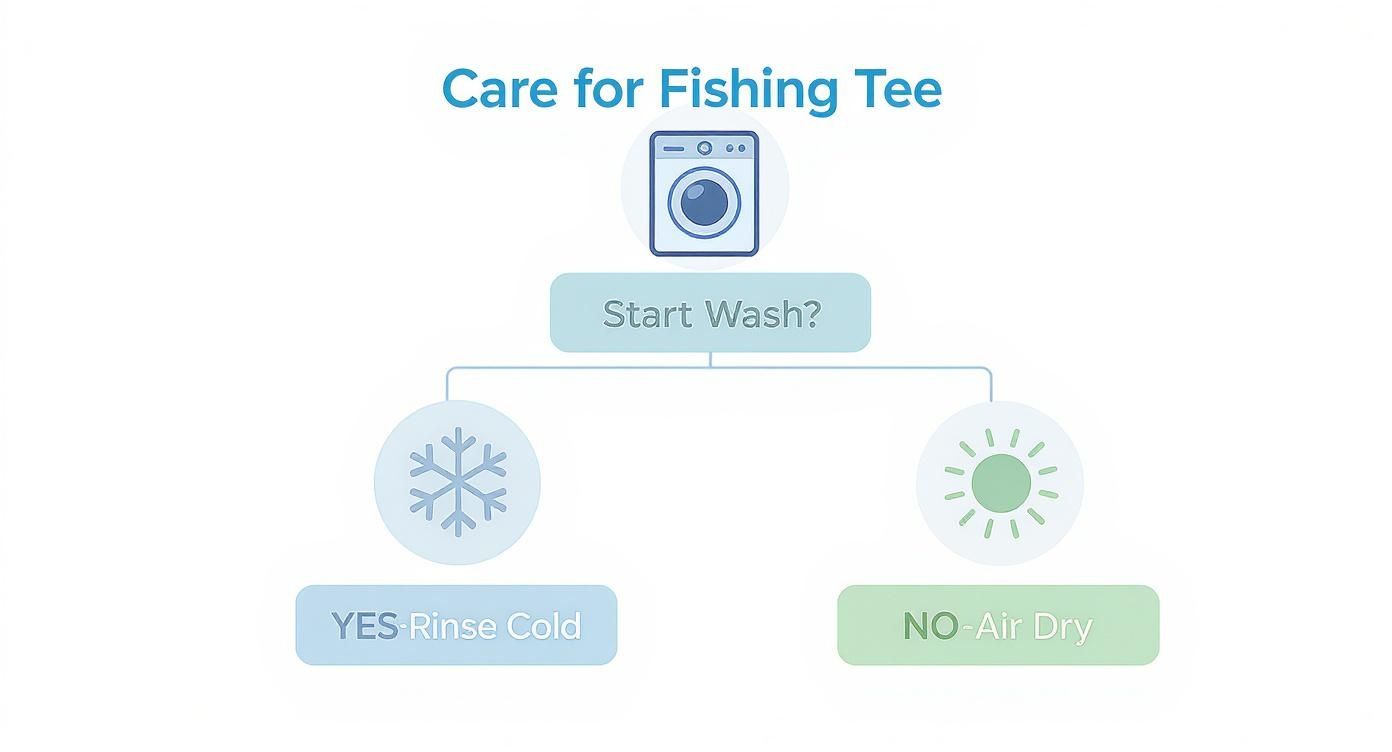 Care for Fishing Tee

Start Wash?

YES-Rinse Cold

NO-Air Dry