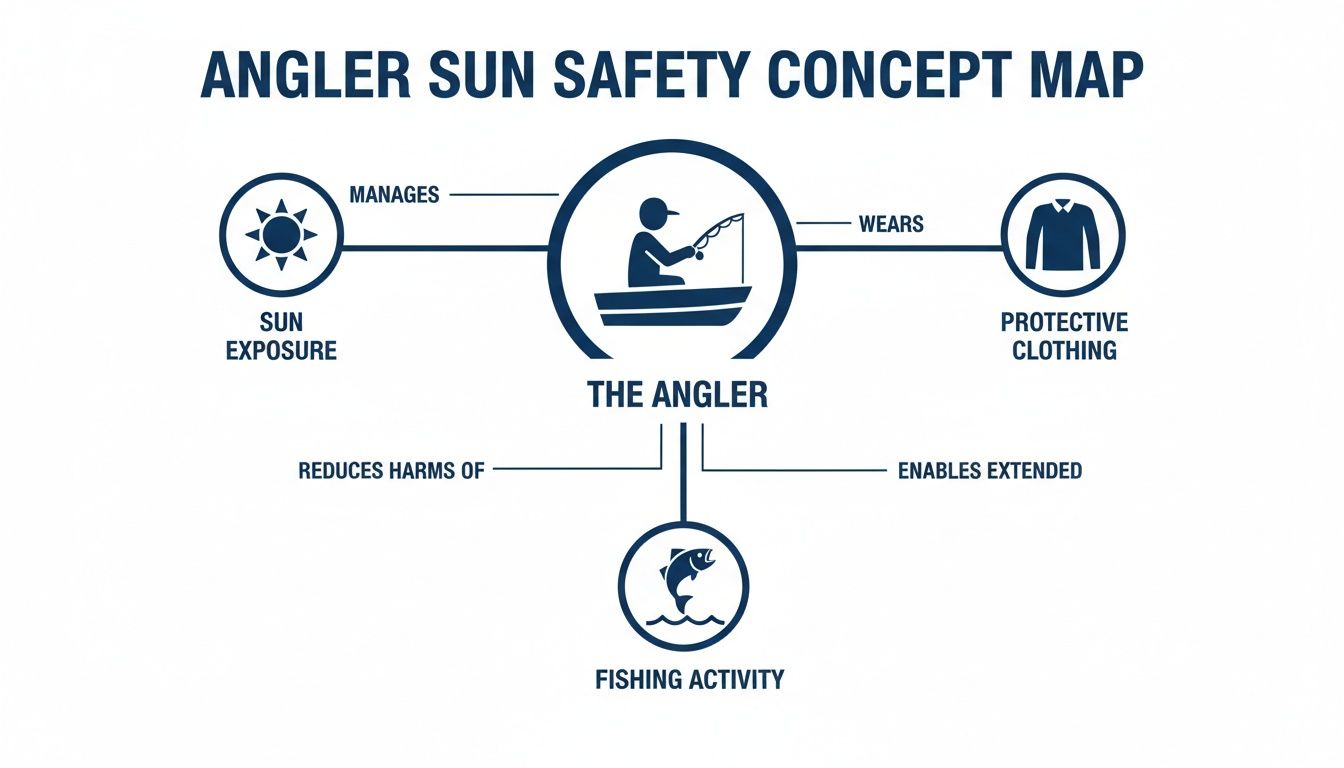 ANGLER SUN SAFETY CONCEPT MAP

MANAGES

WEARS

SUN EXPOSURE

PROTECTIVE CLOTHING

THE ANGLER

REDUCES HARMS OF

ENABLES EXTENDED

FISHING ACTIVITY