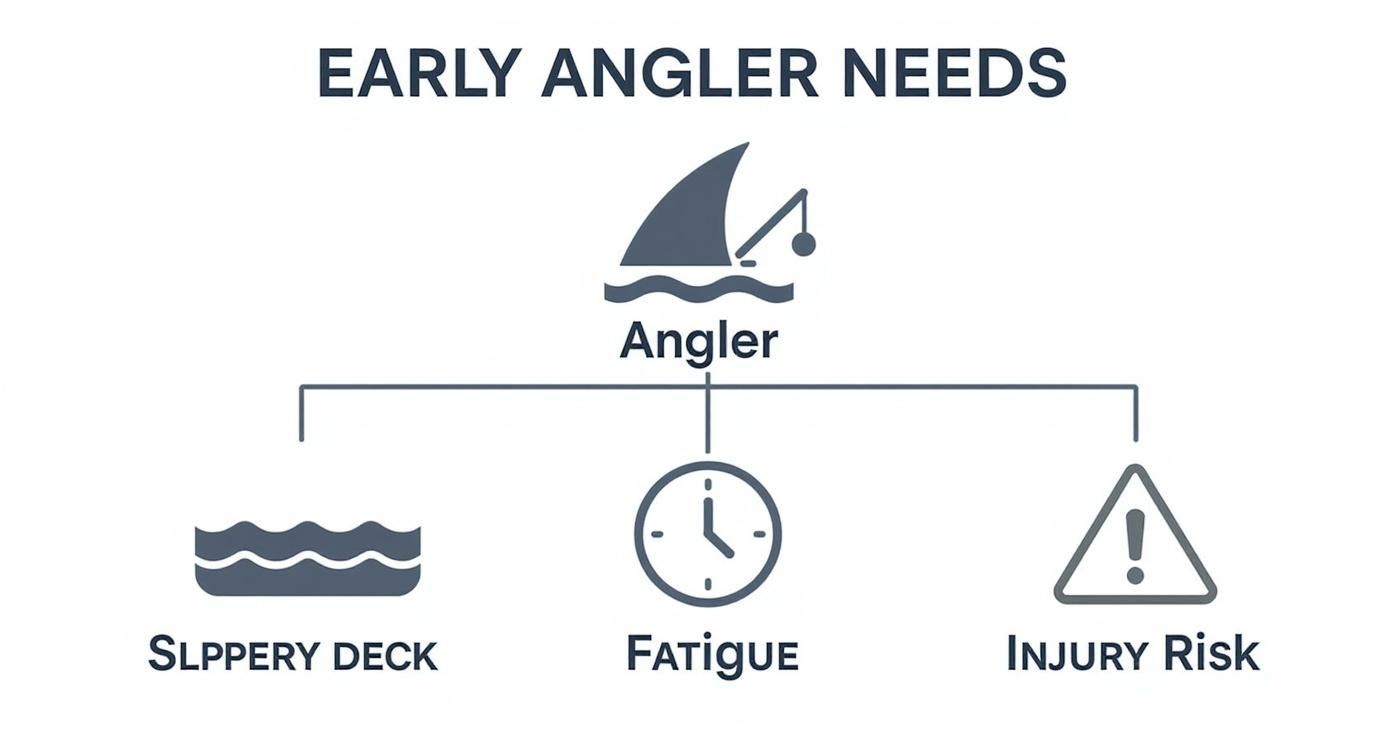 EARLY ANGLER NEEDS

Angler

SLPPERY DECK

FATIGUE

INJURY RISK