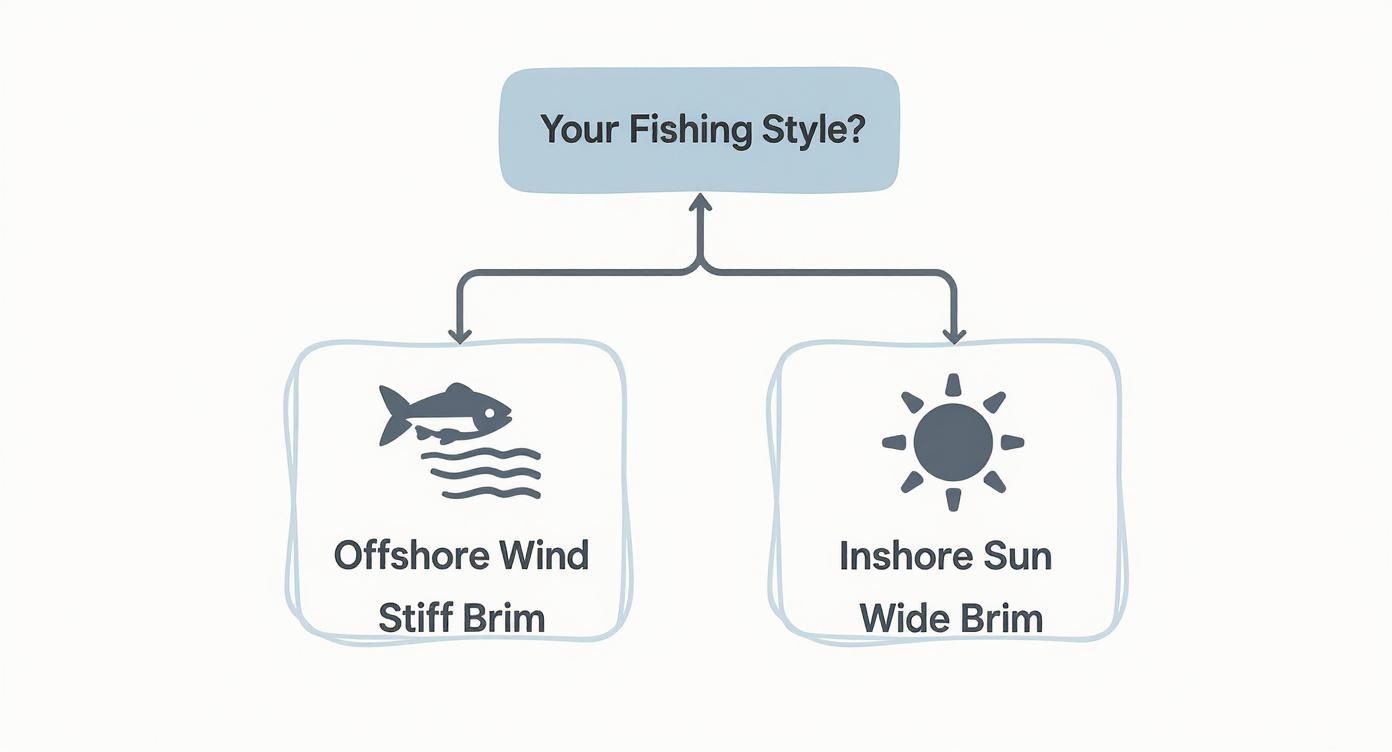 Your Fishing Style?

Offshore Wind
Stiff Brim

Inshore Sun
Wide Brim