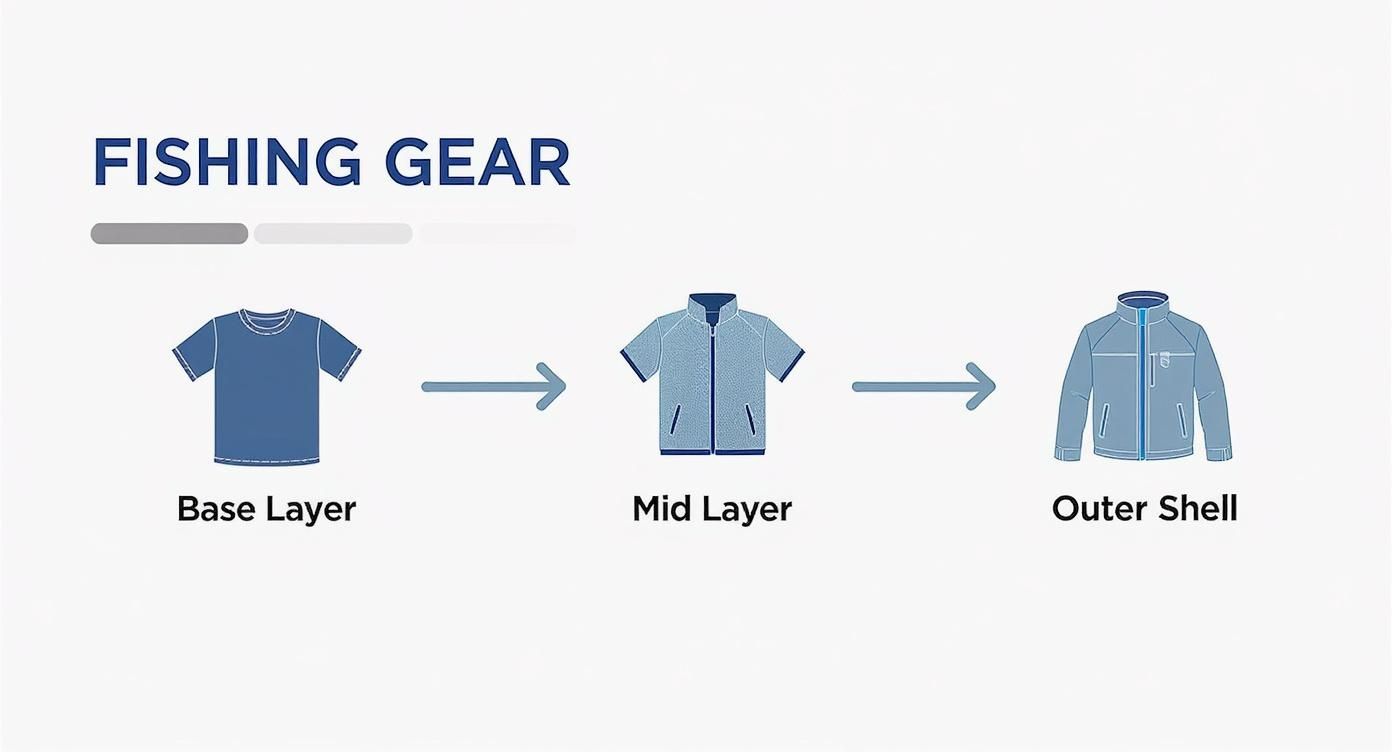 FISHING GEAR

Base Layer

Mid Layer

Outer Shell