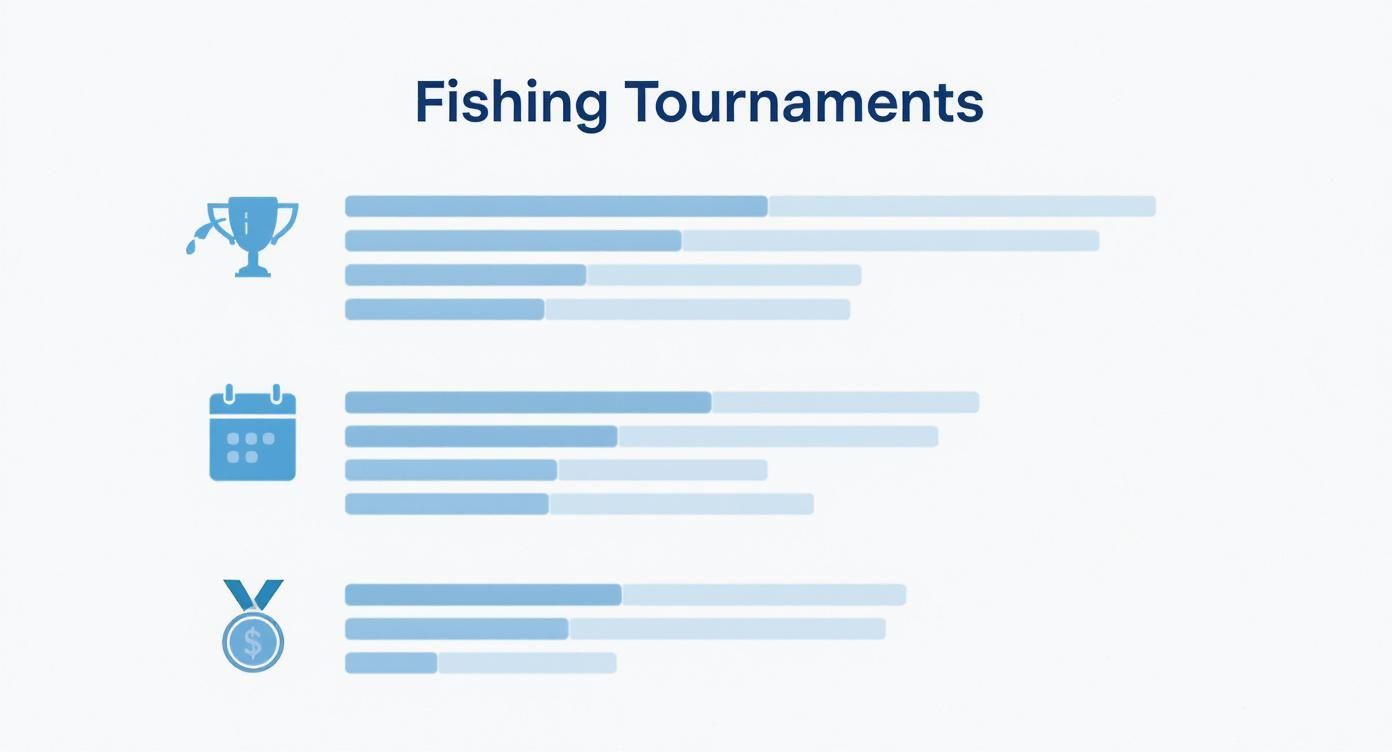 Fishing Tournaments