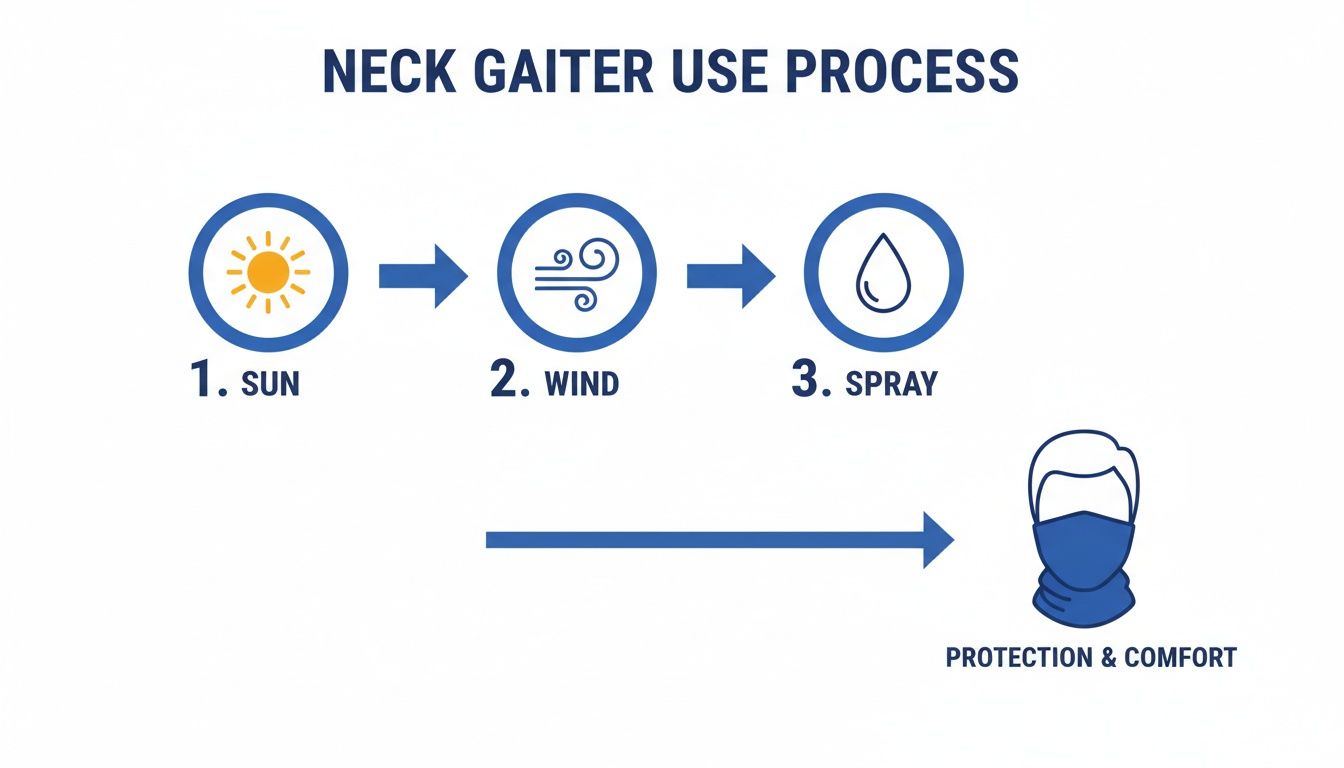 NECK GAITER USE PROCESS

1. SUN

2. WIND

3. SPRAY

PROTECTION & COMFORT