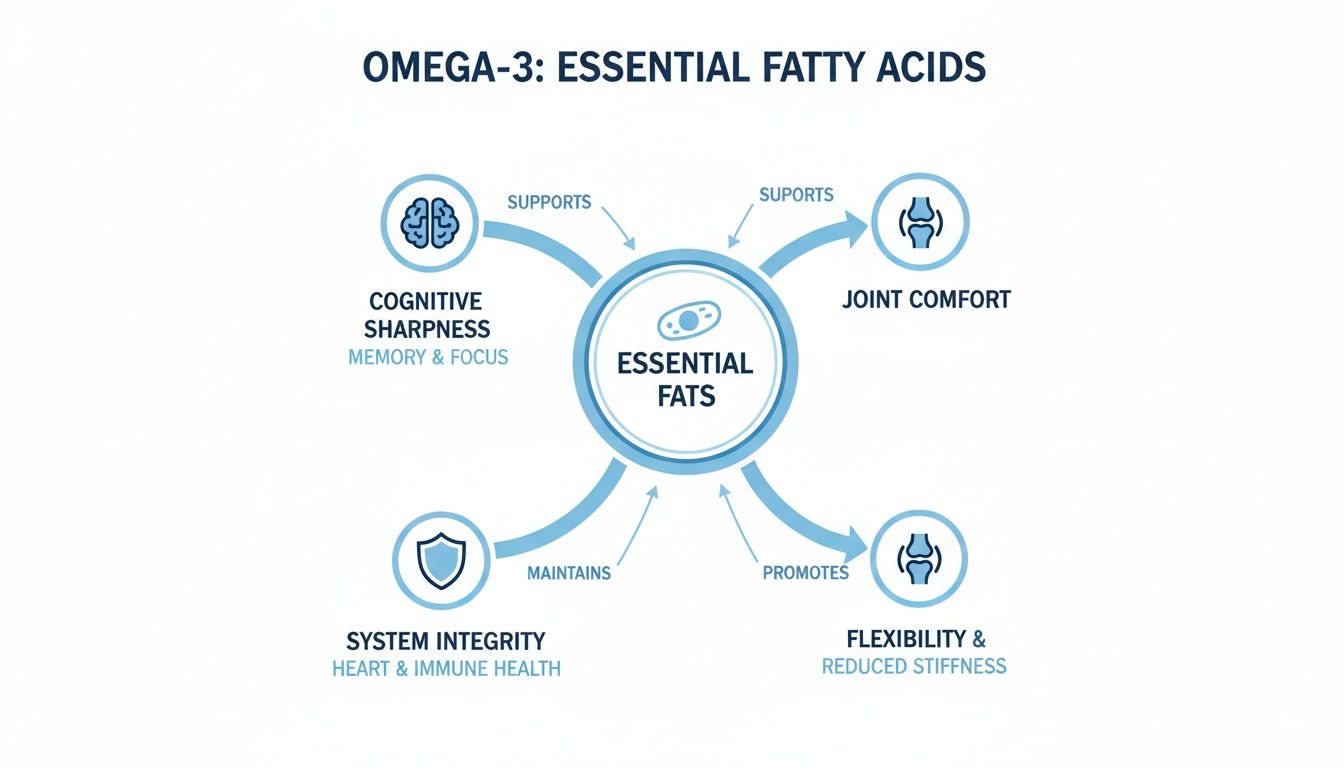 OMEGA-3: ESSENTIAL FATTY ACIDS

SUPPORTS

SUPORTS

COGNITIVE SHARPNESS
MEMORY & FOCUS

ESSENTIAL FATS

JOINT COMFORT

MAINTAINS

PROMOTES

SYSTEM INTEGRITY
HEART & IMMUNE HEALTH

FLEXIBILITY &
REDUCED STIFFNESS