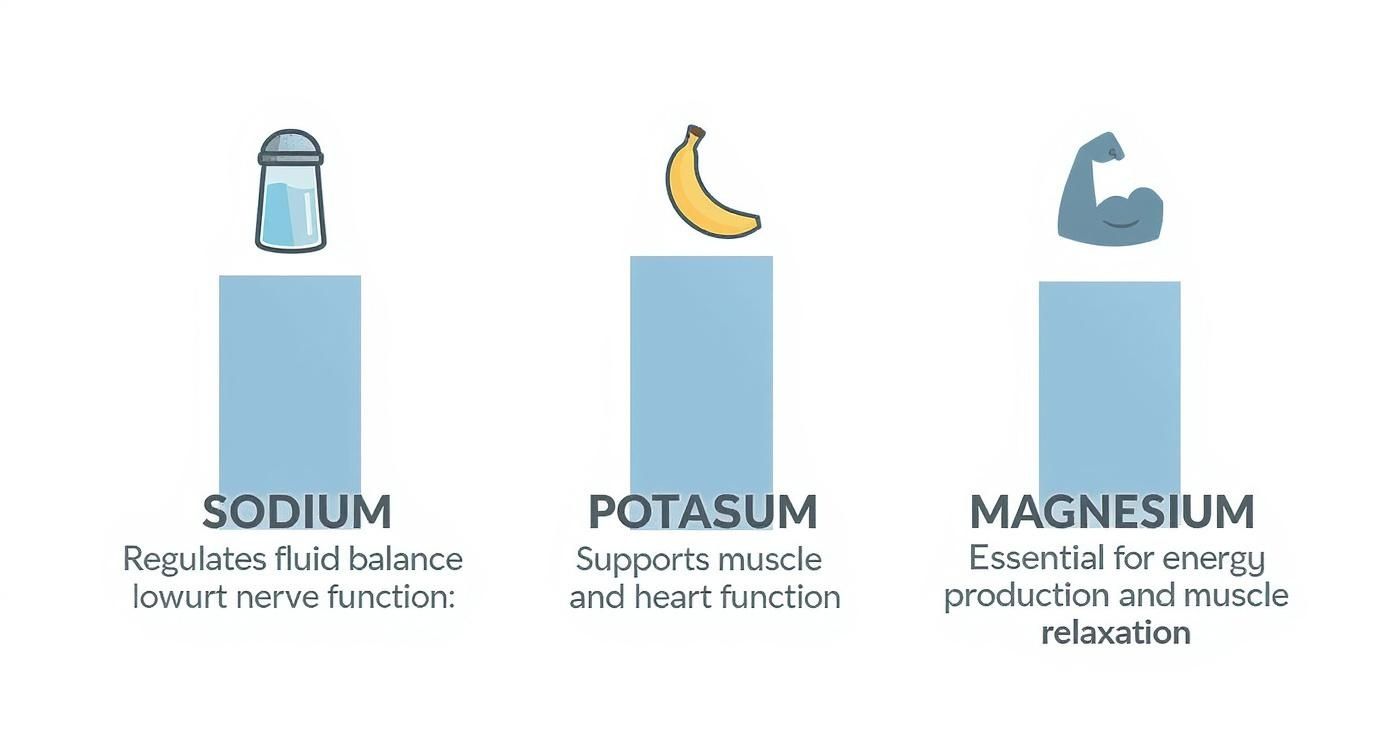 SODIUM
Regulates fluid balance lowurt nerve function:

POTASUM
Supports muscle and heart function

MAGNESIUM
Essential for energy production and muscle relaxation