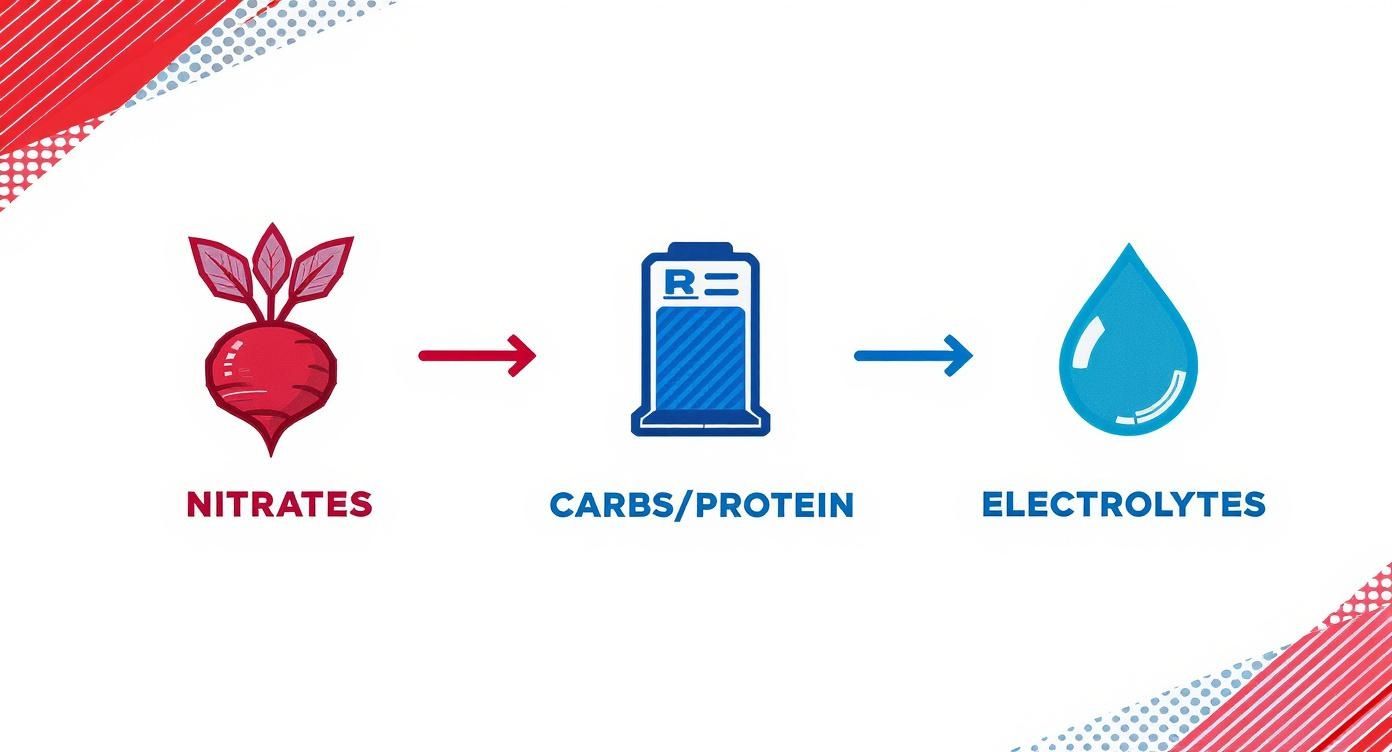 R

NITRATES

CARBS/PROTEIN

ELECTROLYTES