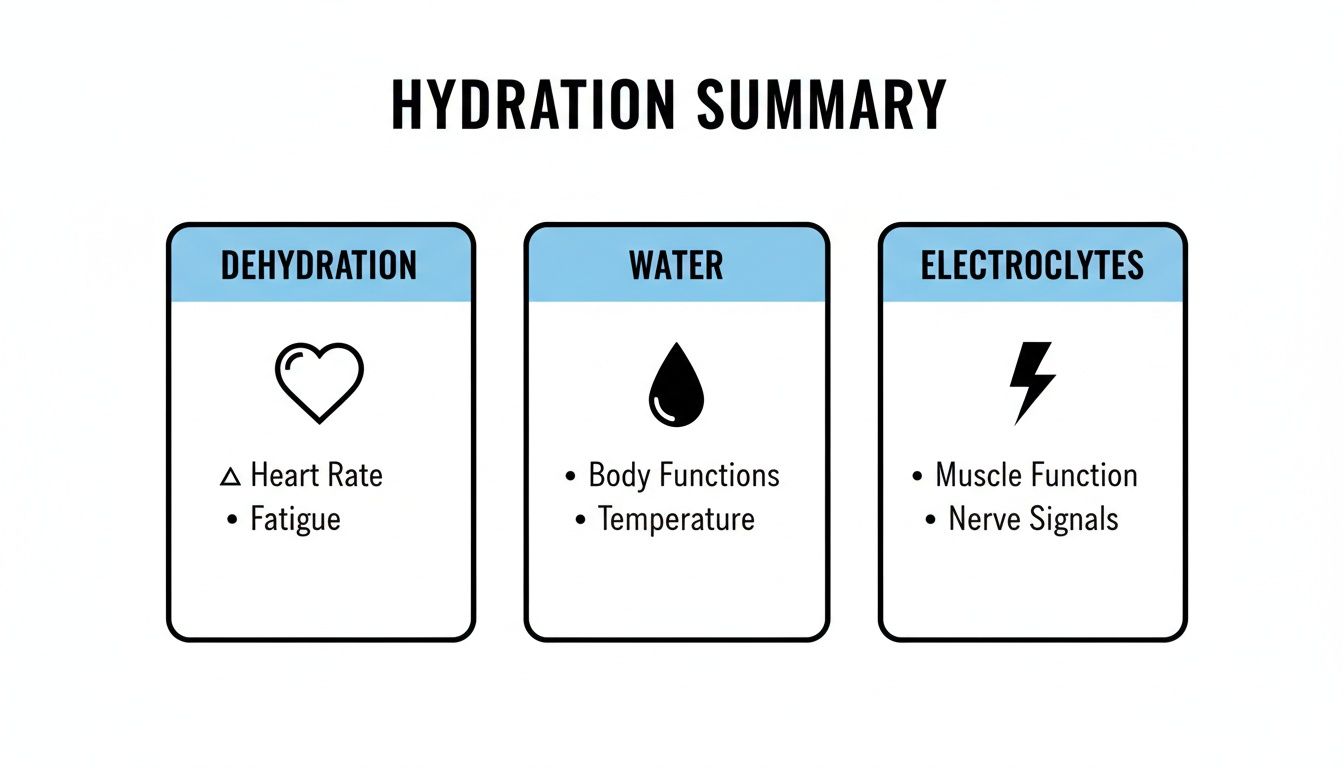 HYDRATION SUMMARY

DEHYDRATION

△ Heart Rate
• Fatigue

WATER

• Body Functions
• Temperature

ELECTROCLYTES

• Muscle Function
• Nerve Signals