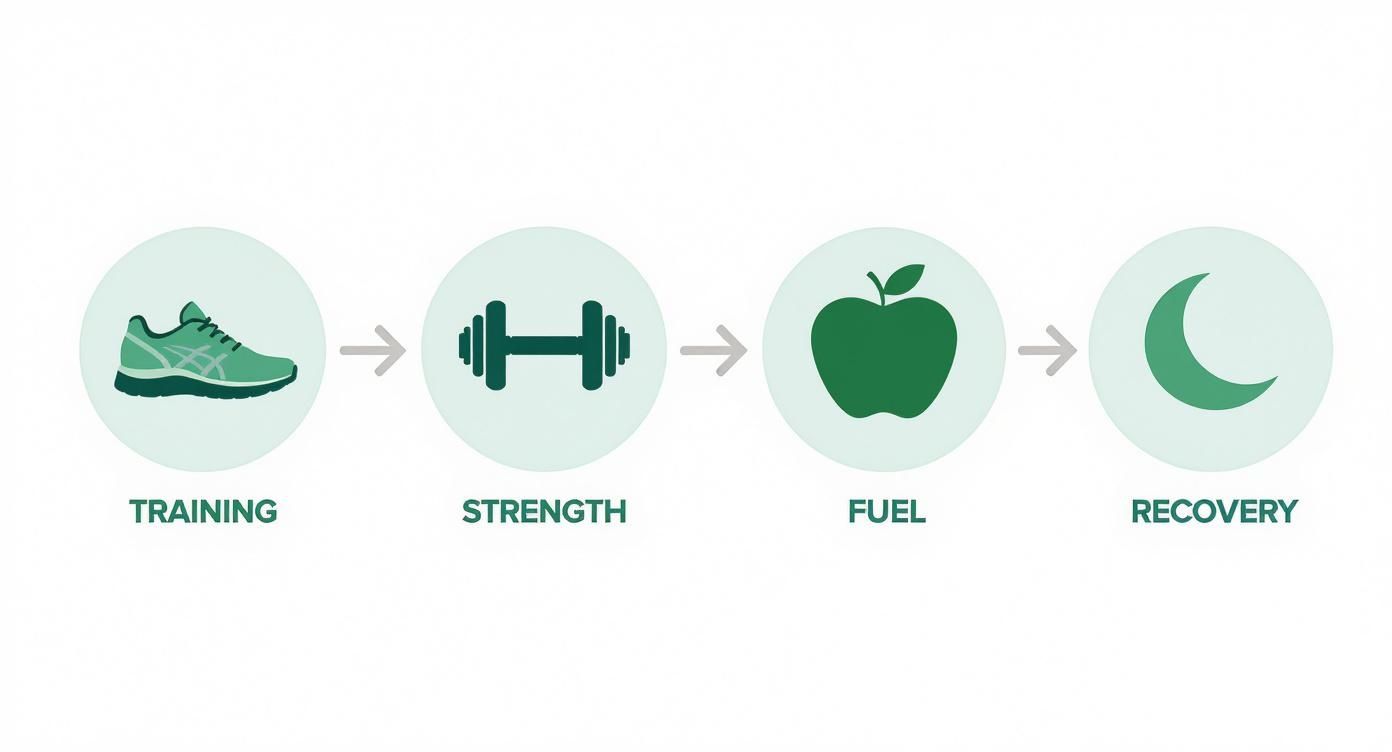 TRAINING

STRENGTH

FUEL

RECOVERY