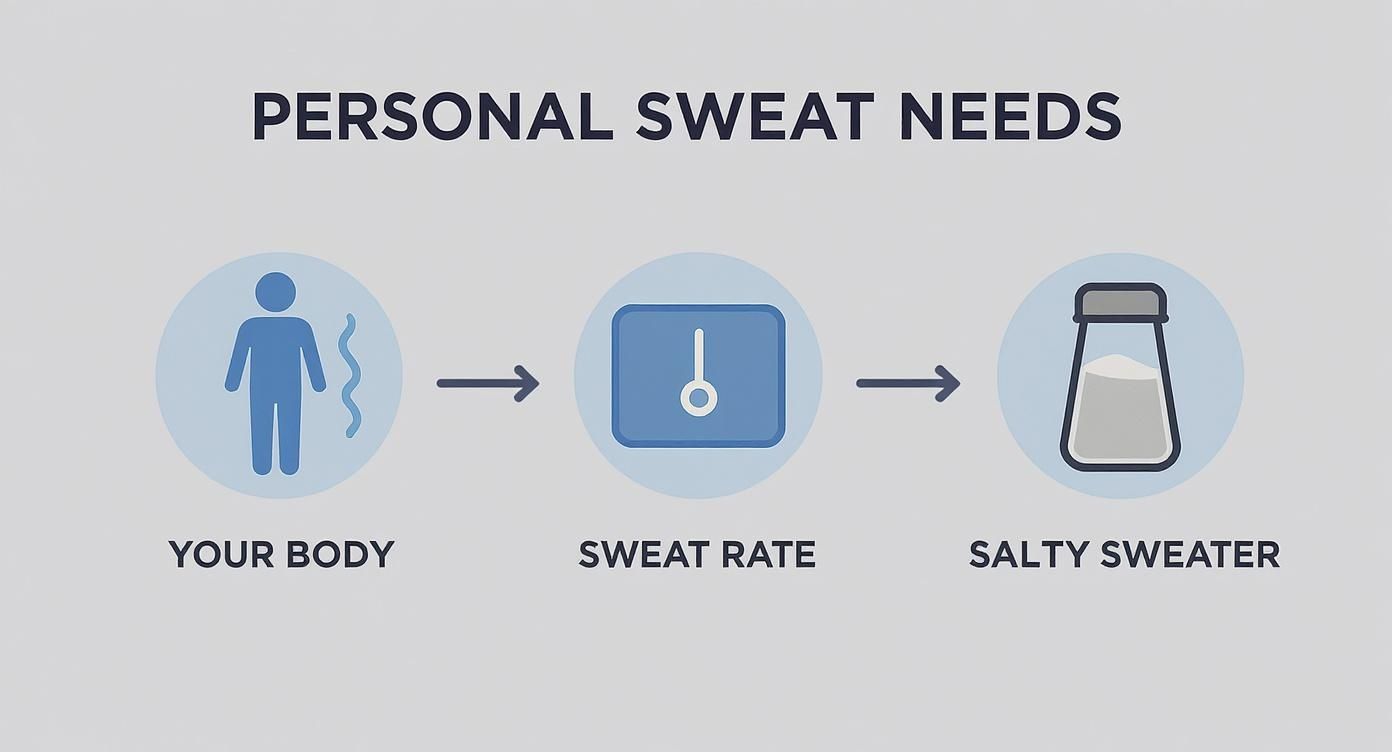 PERSONAL SWEAT NEEDS

YOUR BODY

SWEAT RATE

SALTY SWEATER