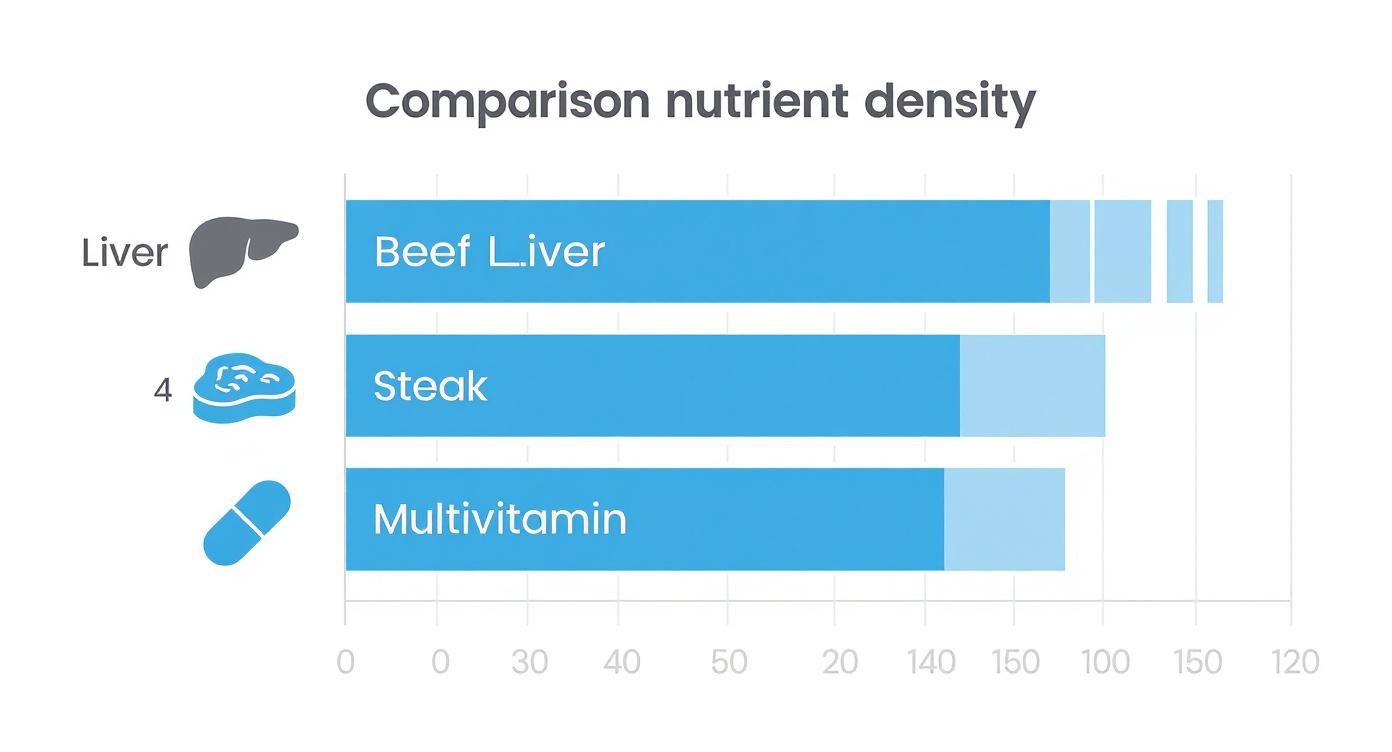 Comparison nutrient density

Liver

Beef L_iver

4

Steak

Multivitamin

0 0 30 40 50 20 140 150 100 150 120