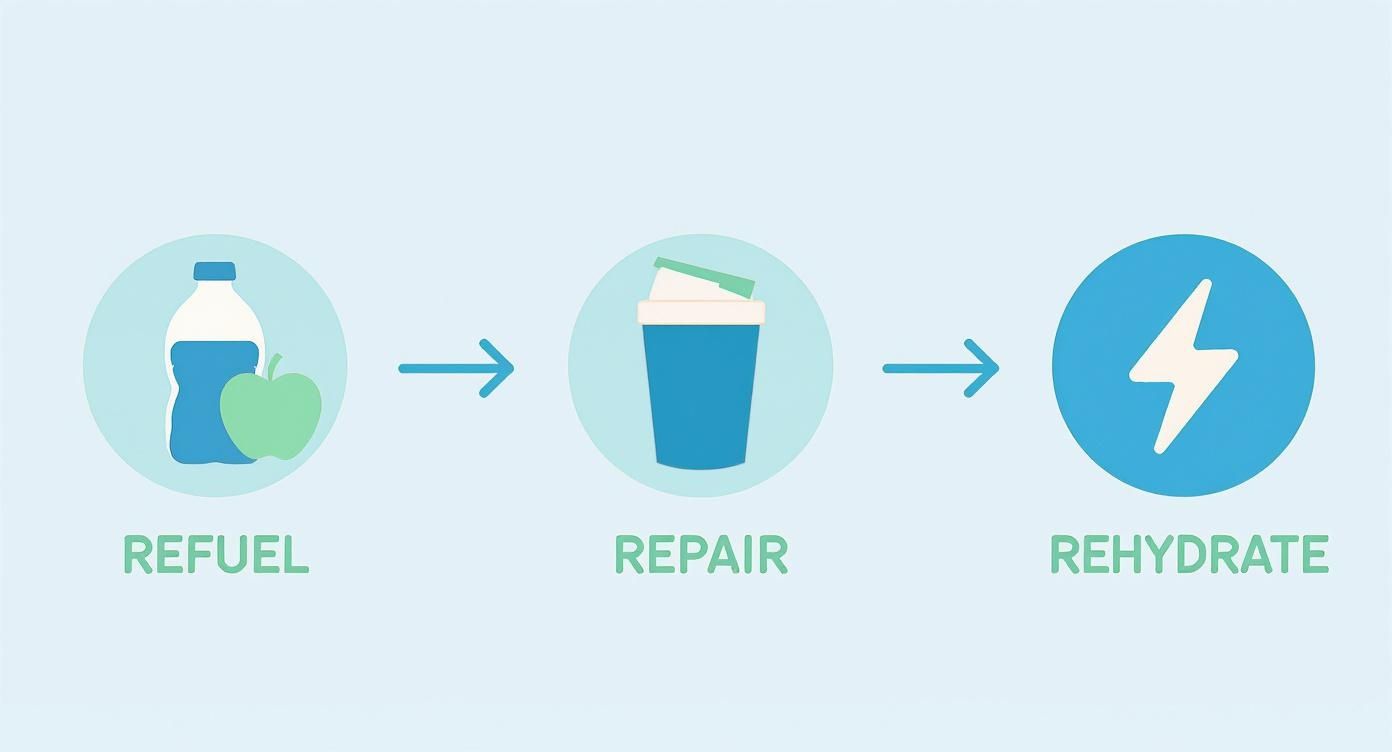 REFUEL

REPAIR

REHYDRATE