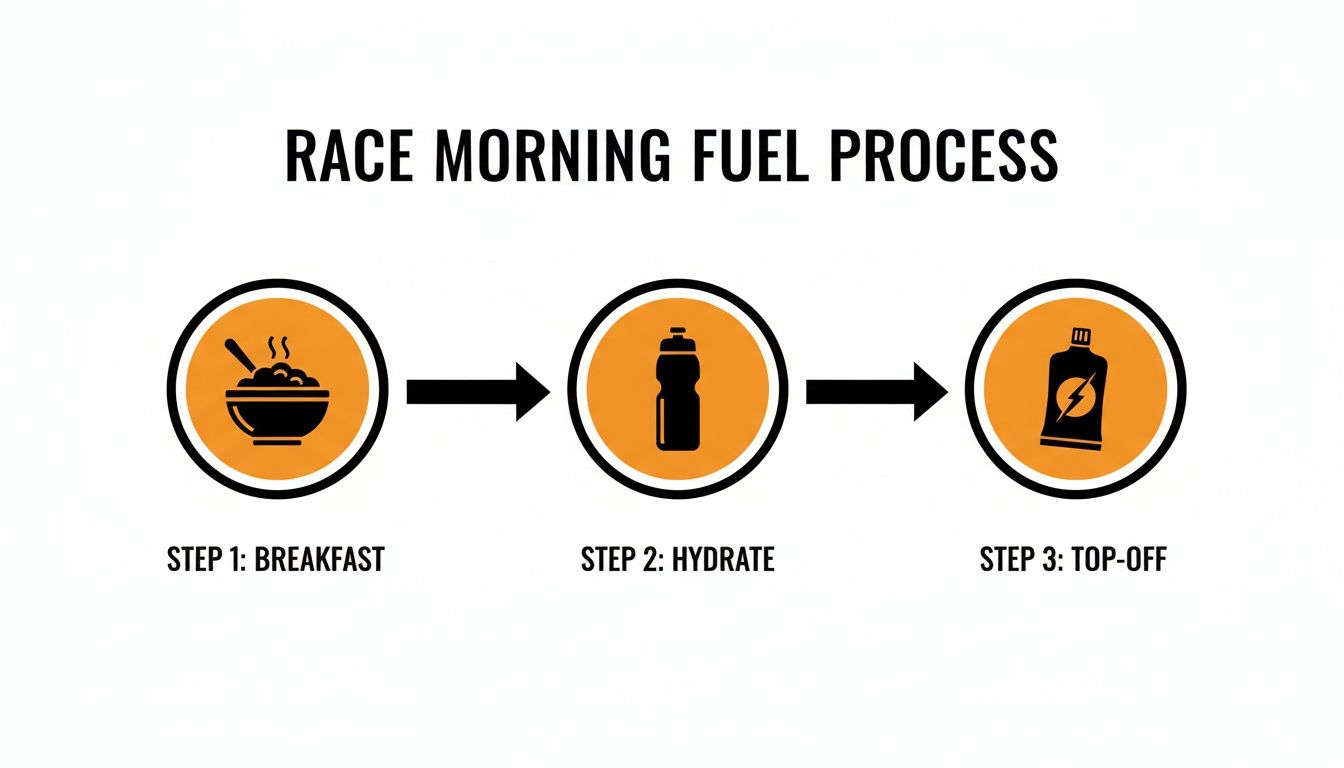 RACE MORNING FUEL PROCESS

STEP 1: BREAKFAST

STEP 2: HYDRATE

STEP 3: TOP-OFF