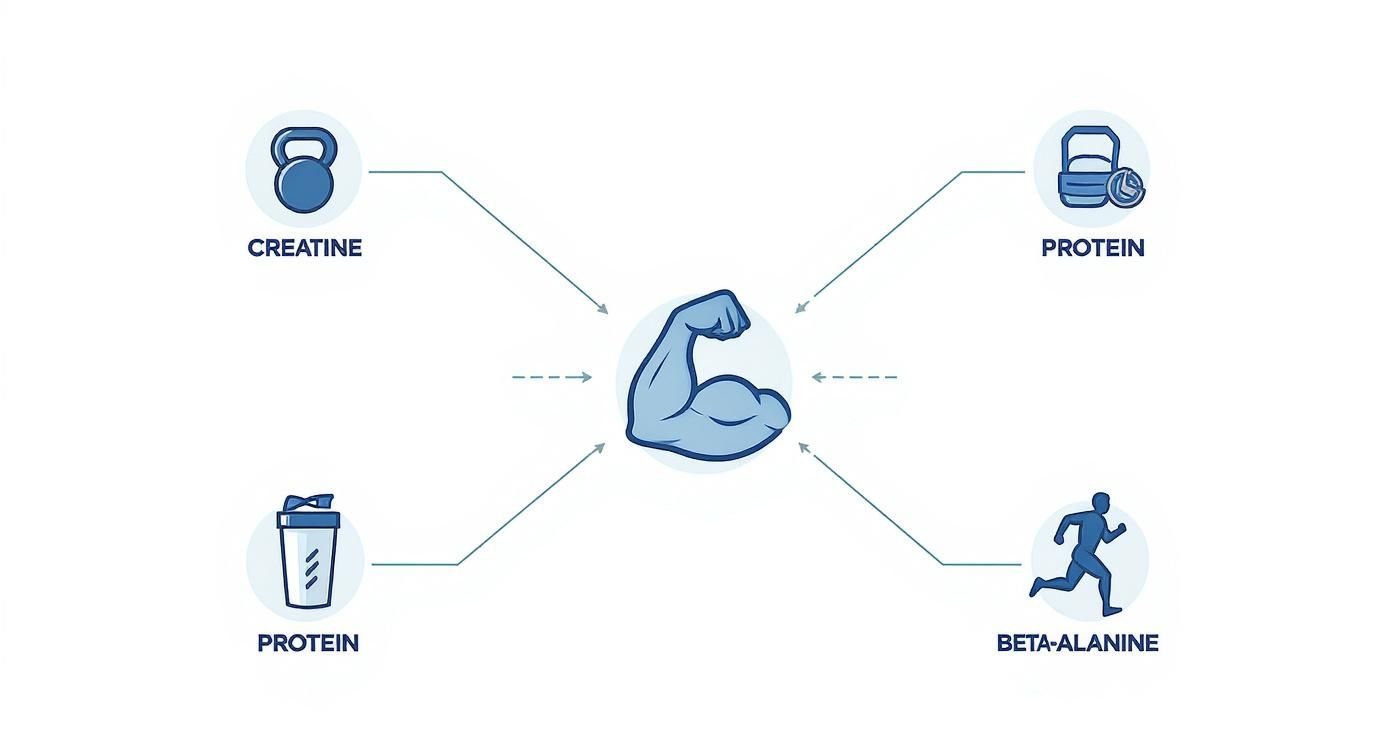 CREATINE

PROTEIN

PROTEIN

BETA-ALANINE