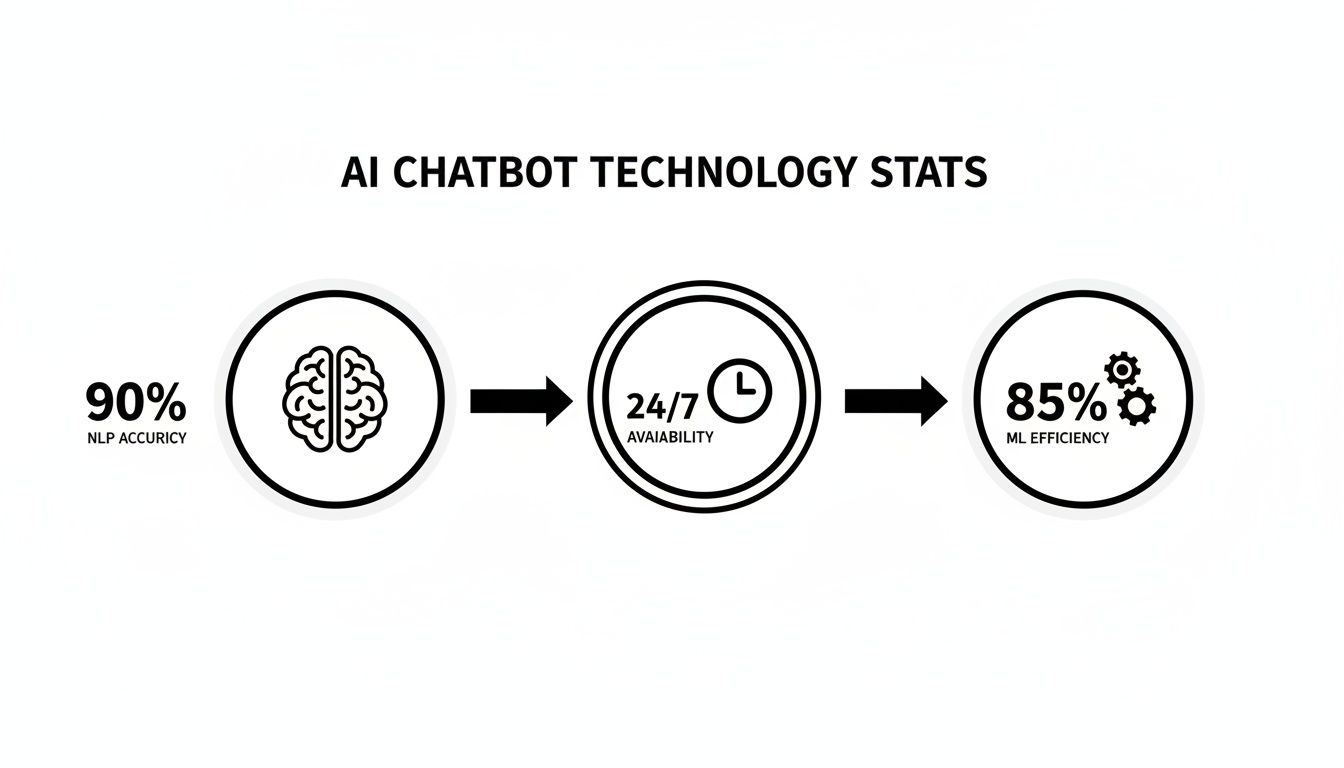 AI CHATBOT TECHNOLOGY STATS

90%
NLP ACCURICY

24/7
AVAIABILITY

85%
ML EFFICIENCY