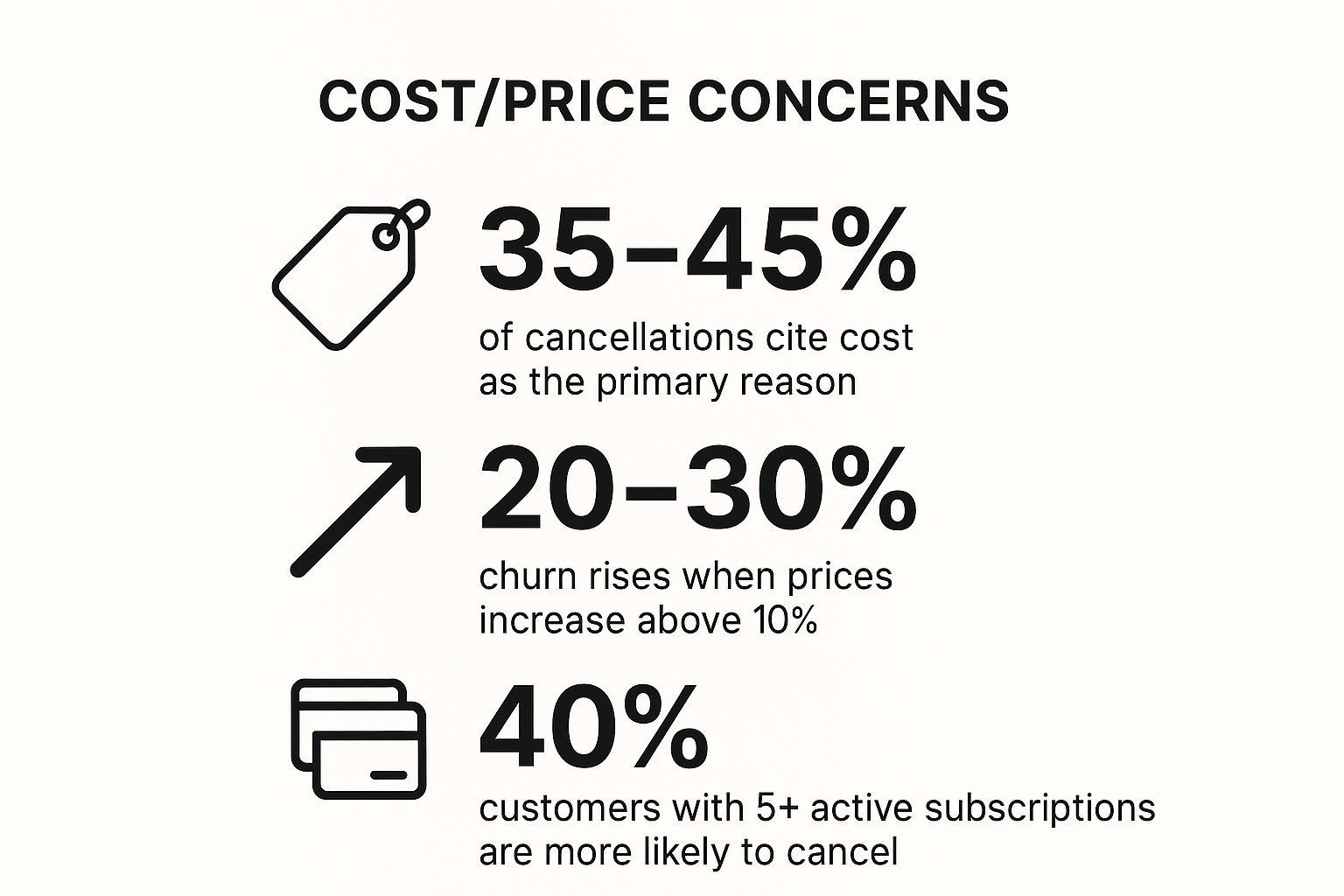 COST/PRICE CONCERNS

35–45%

of cancellations cite cost as the primary reason

20–30%

churn rises when prices increase above 10%

40%

customers with 5+ active subscriptions are more likely to cancel