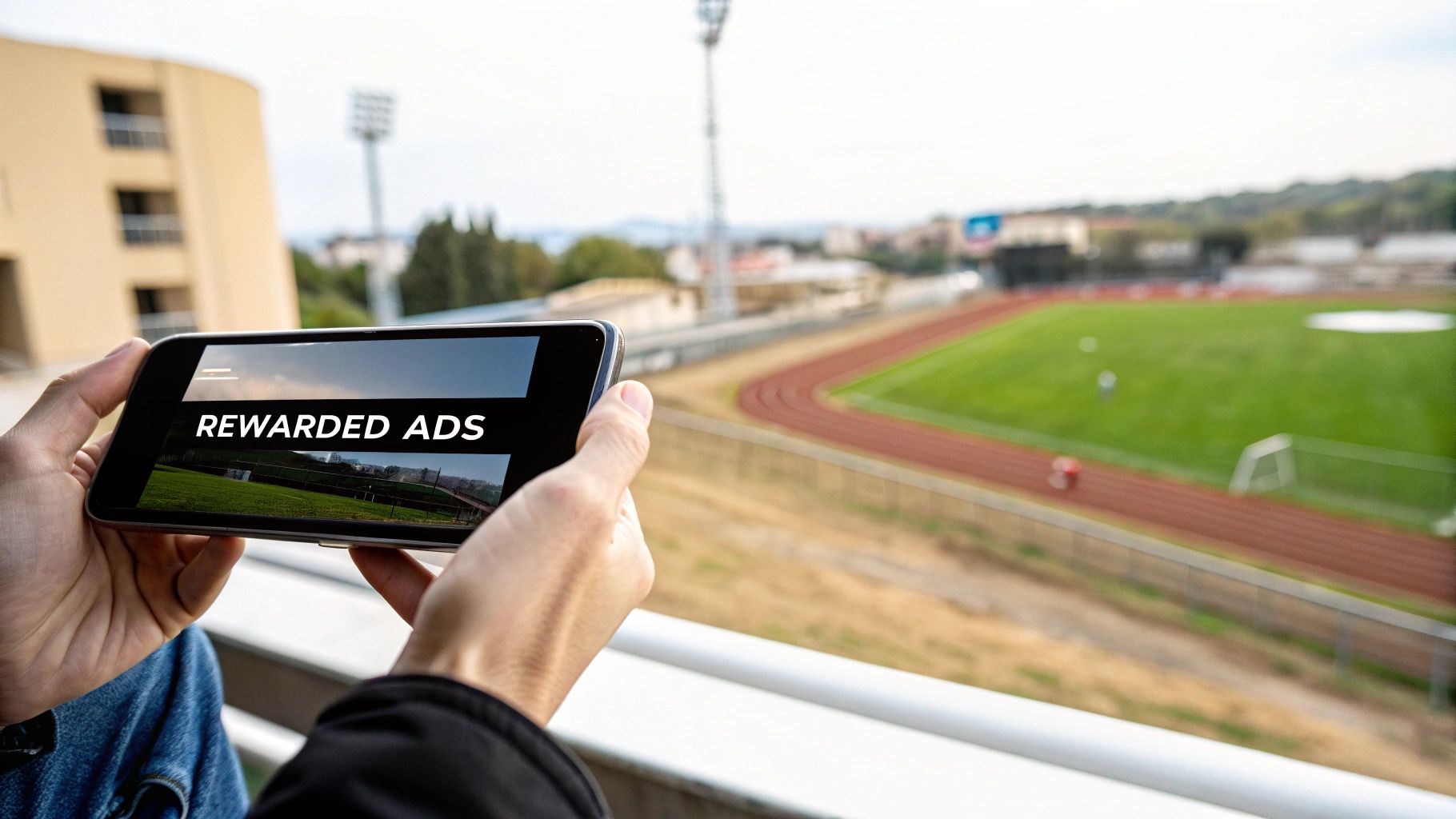 REWARDED ADS