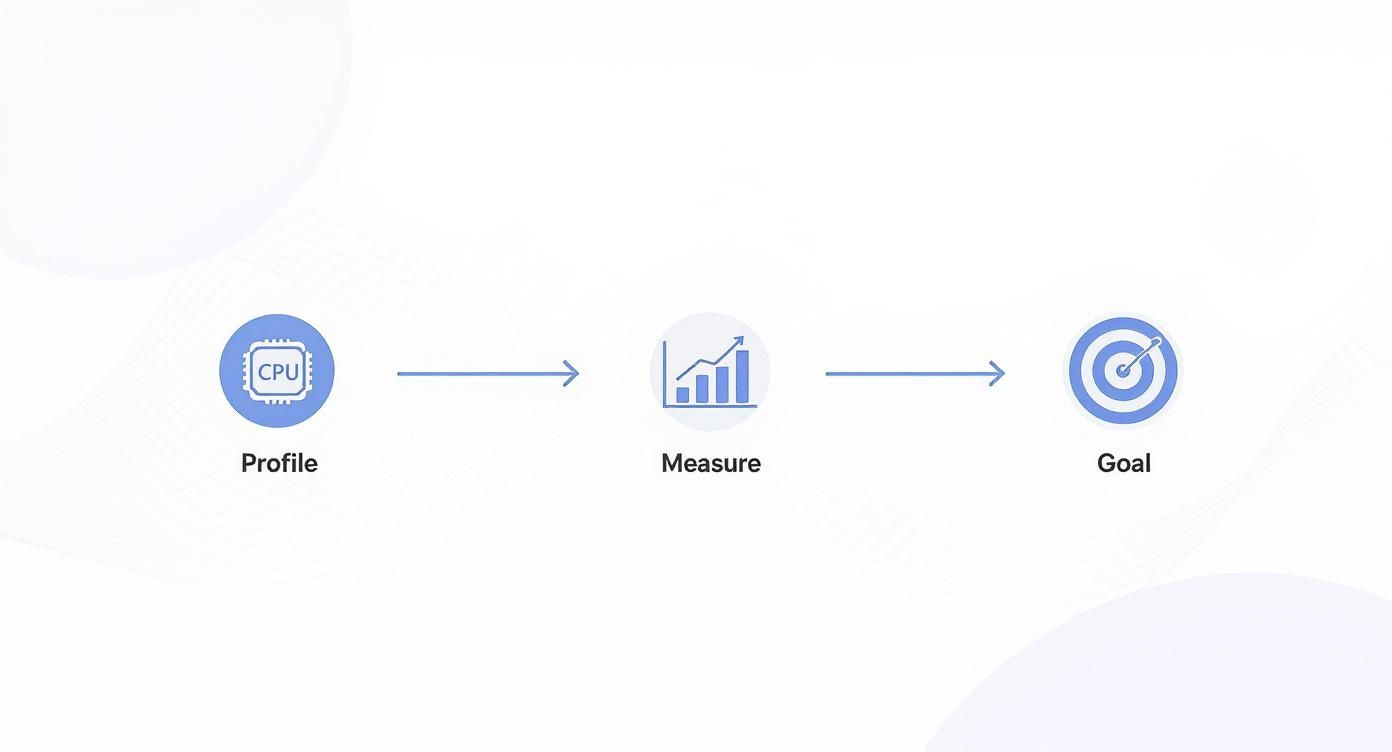 CPU
Profile

Measure

Goal