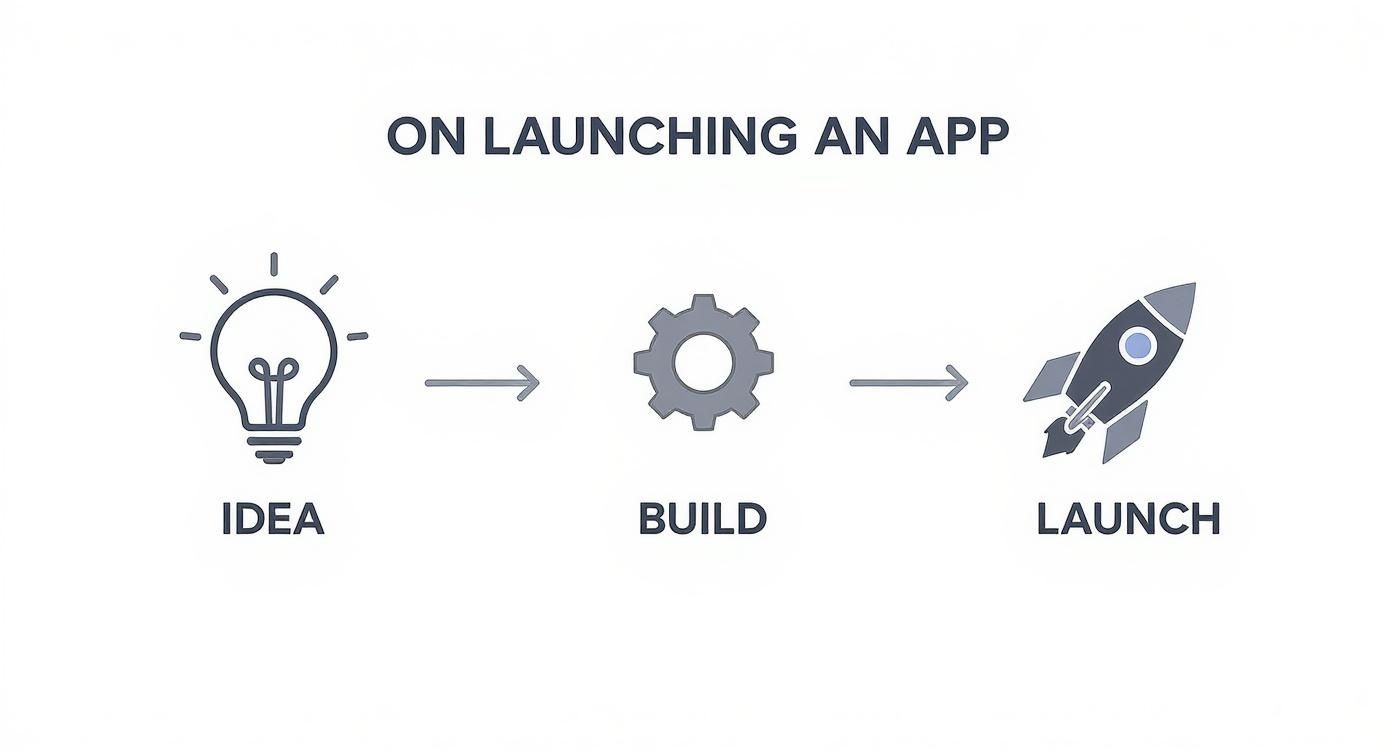 ON LAUNCHING AN APP

IDEA

BUILD

LAUNCH