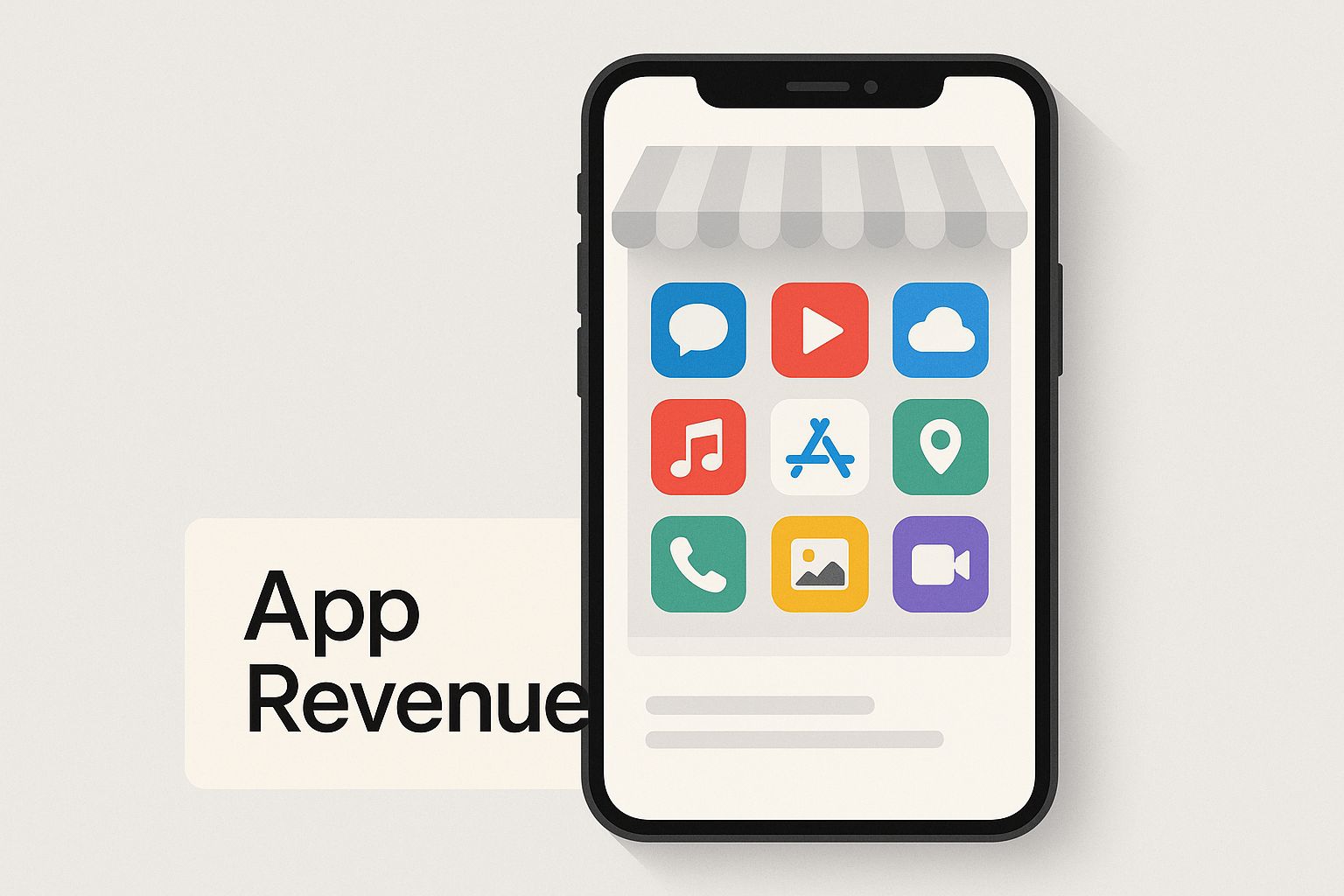 App
Revenue