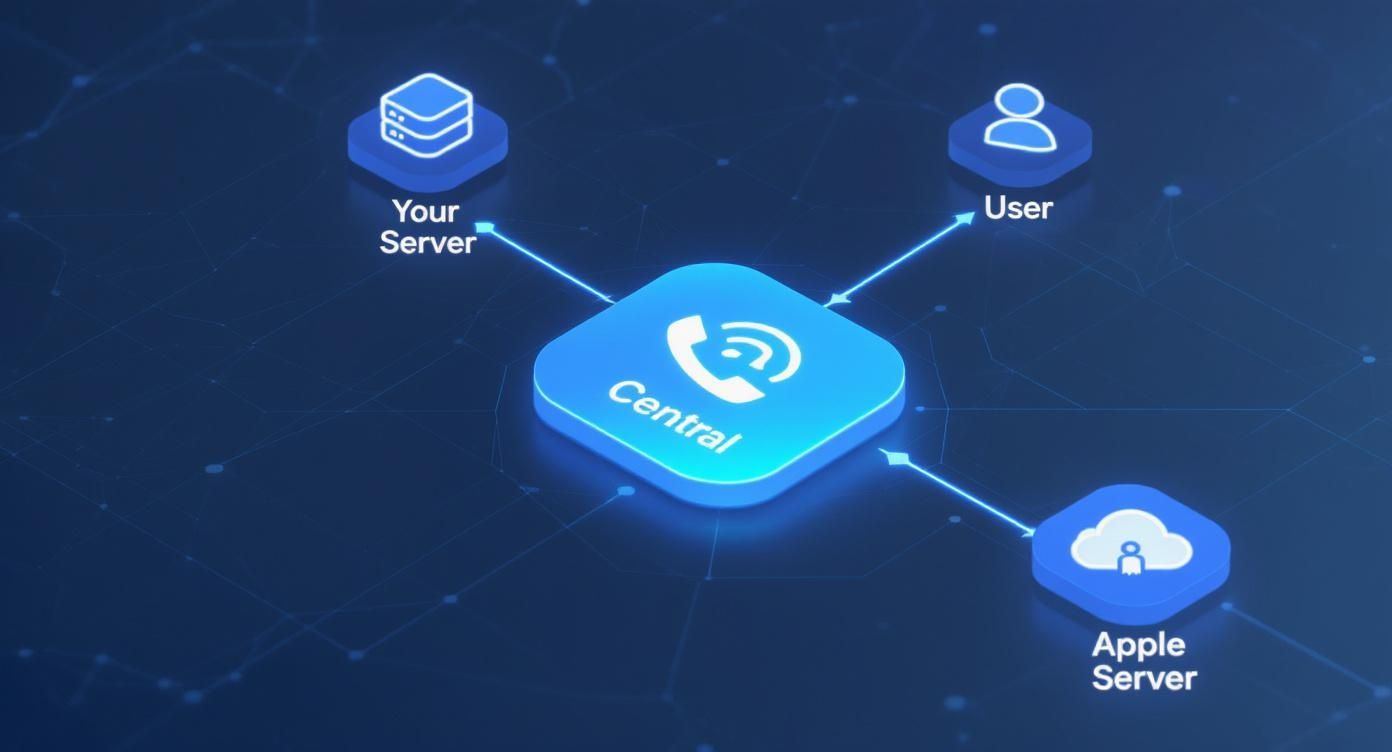 Your Server

User

Central

Apple Server