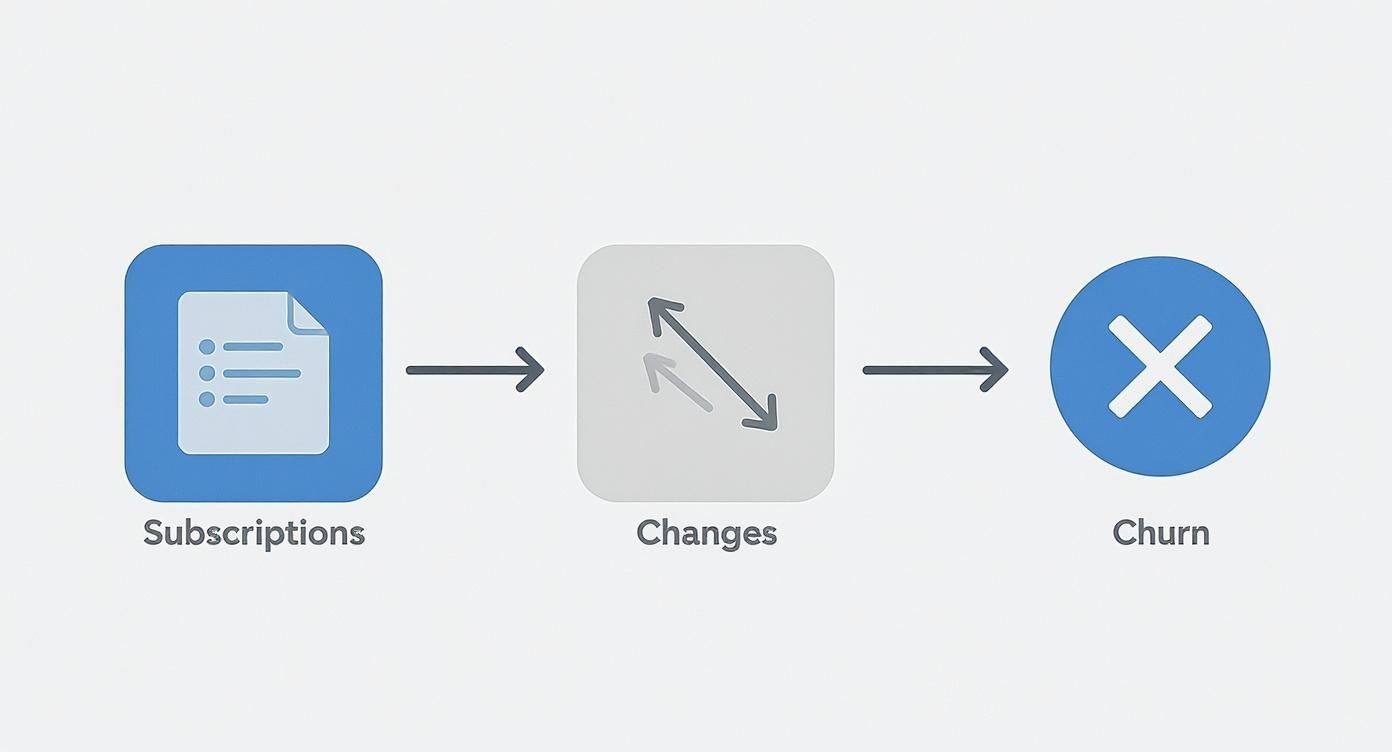 Subscriptions

Changes

Churn